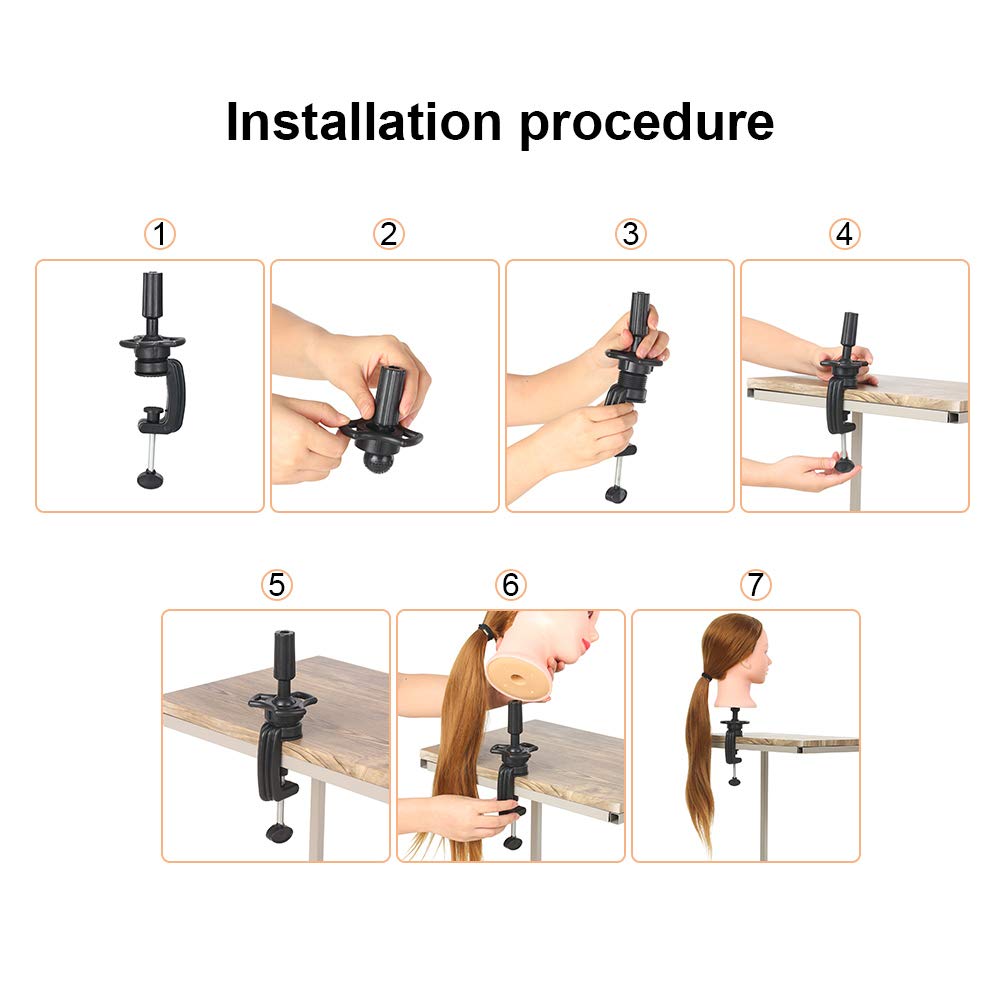 Installation procedure

1

2

3

4

5

6

7