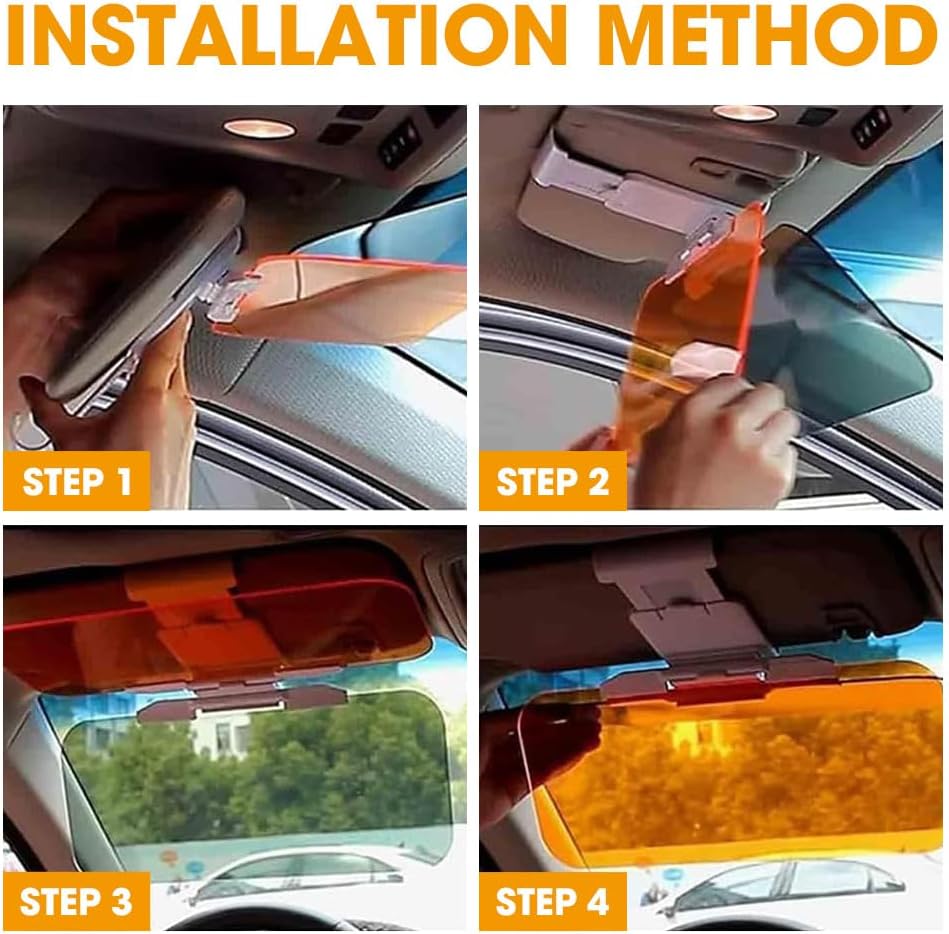 INSTALLATION METHOD

STEP 1

STEP 2

STEP 3

STEP 4