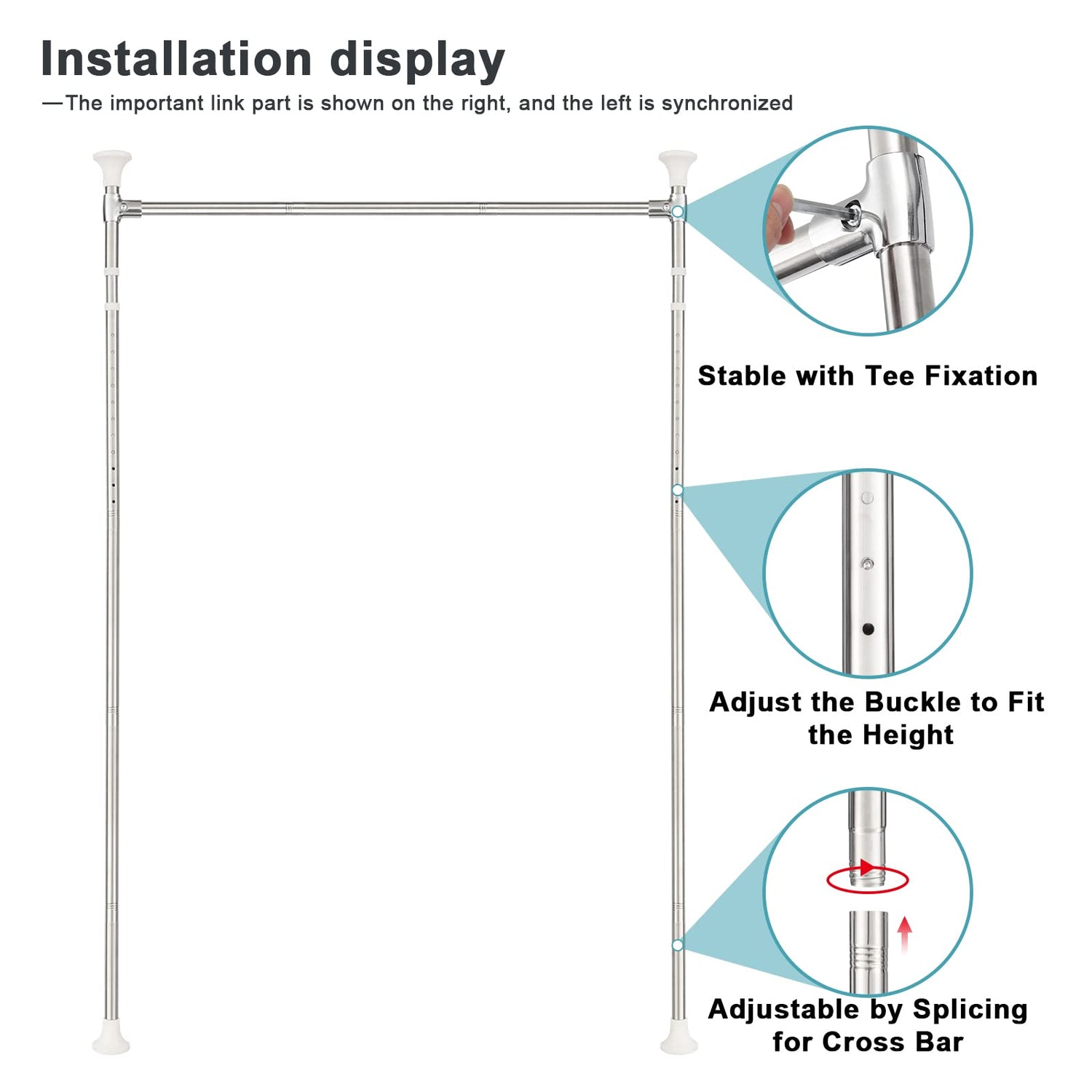 Installation display

—The important link part is shown on the right, and the left is synchronized

Stable with Tee Fixation

Adjust the Buckle to Fit the Height

Adjustable by Splicing for Cross Bar