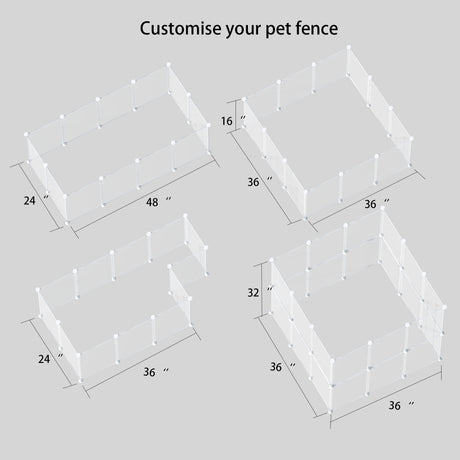 Customise your pet fence

24 ″
48 ″

16 ″
36 ″
36 ″

24 ″
36 ″

32 ″
36 ″
36 ″