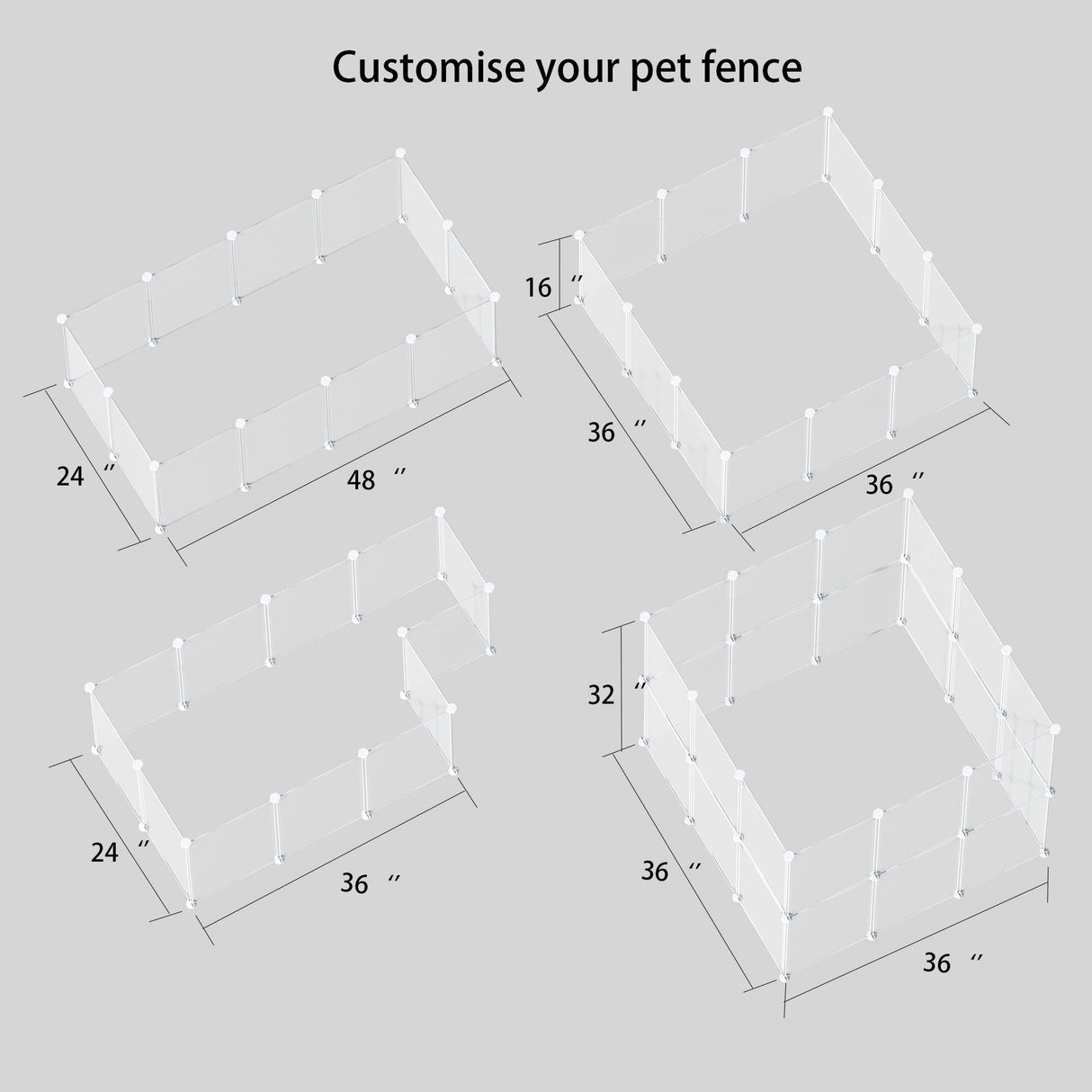 Customise your pet fence

24 ″

48 ″

16 ″

36 ″

36 ″

24 ″

36 ″

32 ″

36 ″

36 ″