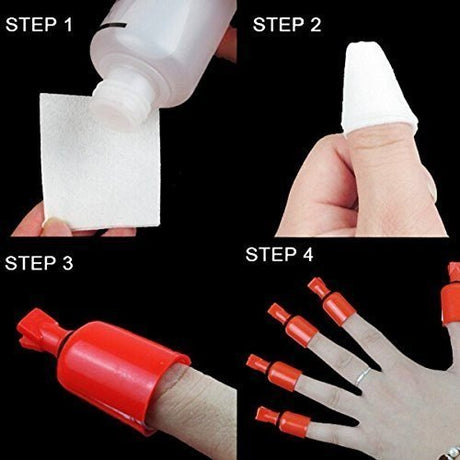 STEP 1

STEP 2

STEP 3

STEP 4