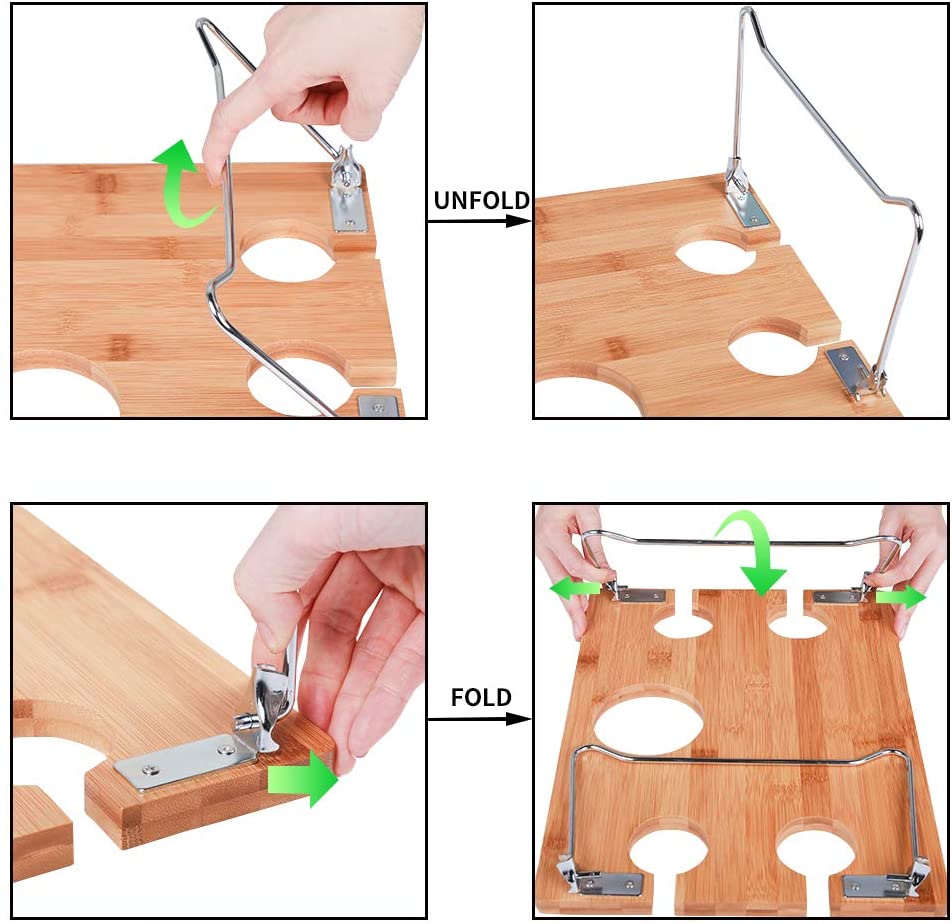 UNFOLD

FOLD