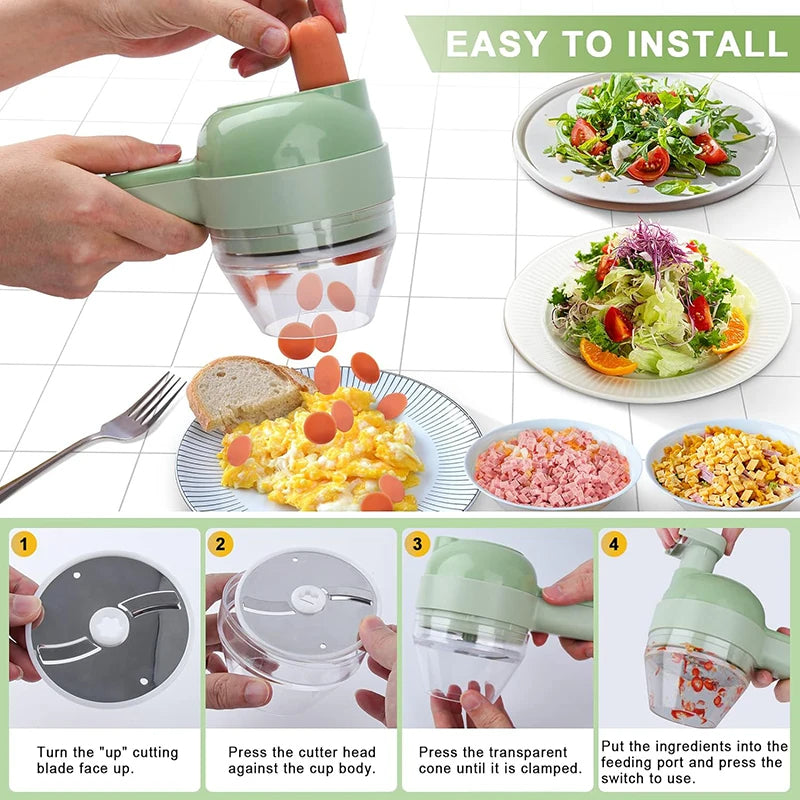 EASY TO INSTALL

1

Turn the "up" cutting blade face up.

2

Press the cutter head against the cup body.

3

Press the transparent cone until it is clamped.

4

Put the ingredients into the feeding port and press the switch to use.