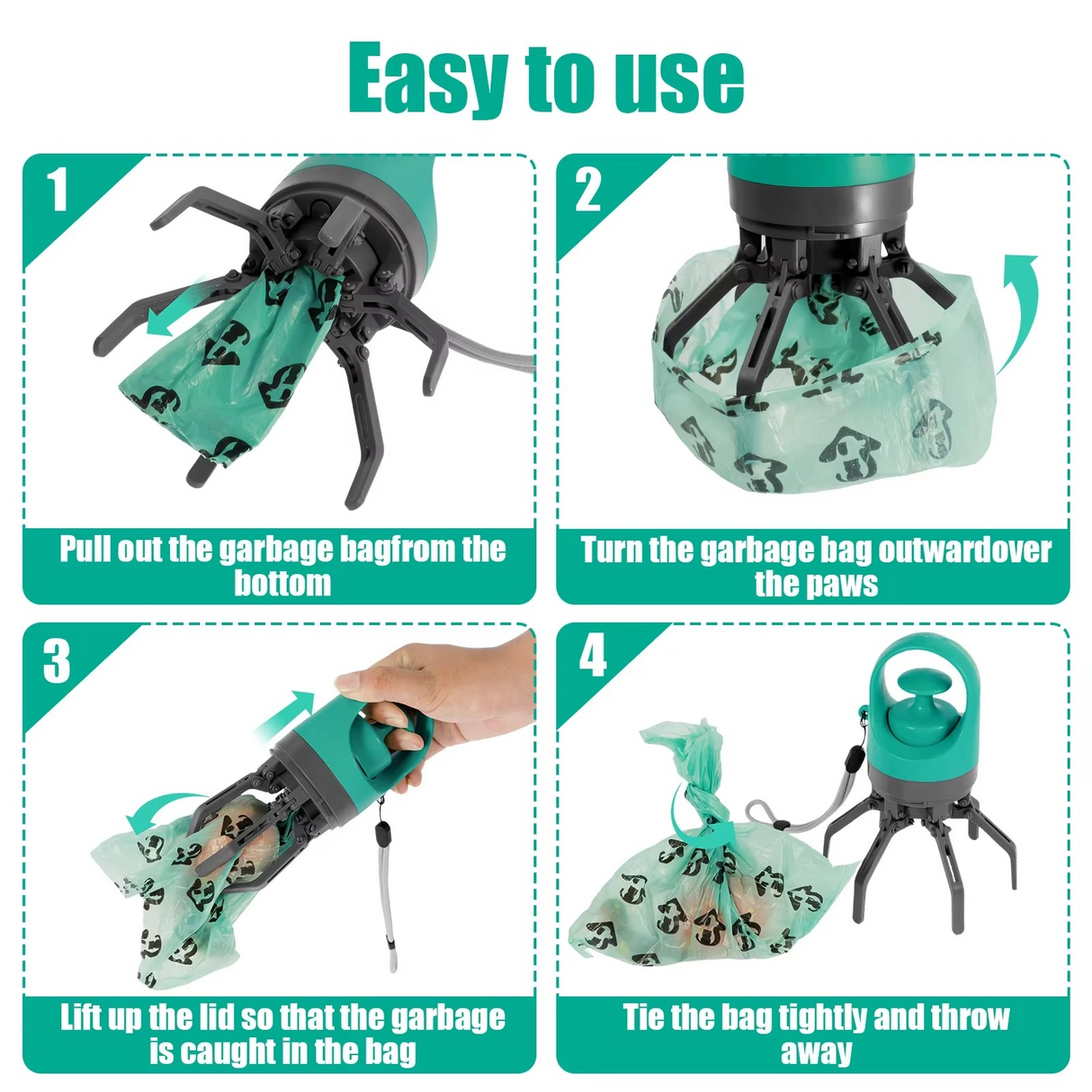 Easy to use

1

Pull out the garbage bagfrom the bottom

2

Turn the garbage bag outwardover the paws

3

Lift up the lid so that the garbage is caught in the bag

4

Tie the bag tightly and throw away