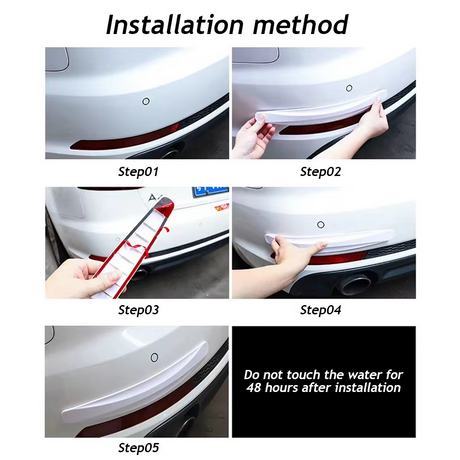 Installation method

Step01

Step02

Step03

Step04

Step05

Do not touch the water for 48 hours after installation