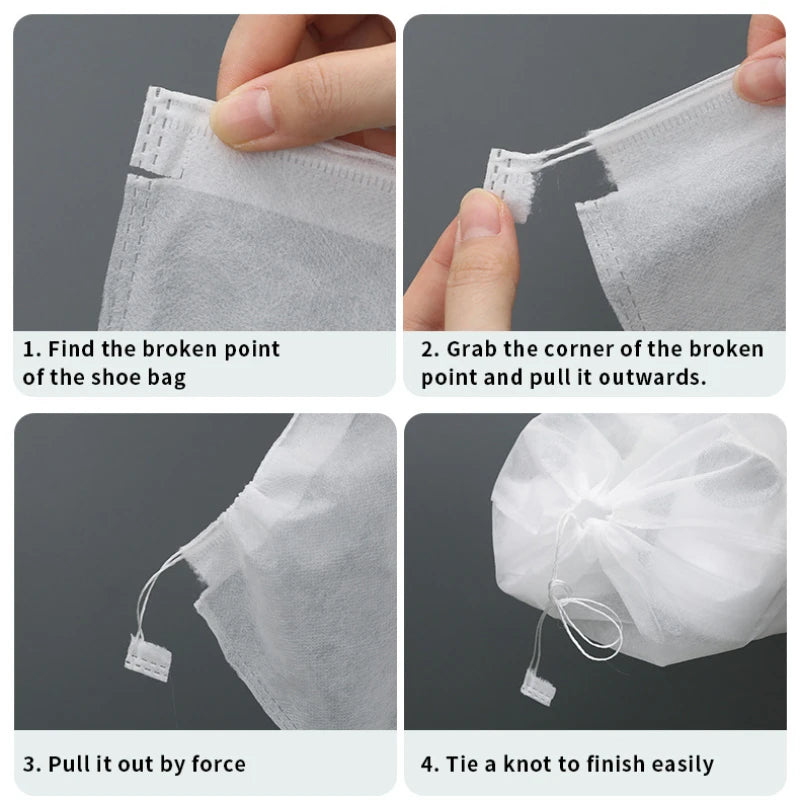 1. Find the broken point of the shoe bag

2. Grab the corner of the broken point and pull it outwards.

3. Pull it out by force

4. Tie a knot to finish easily