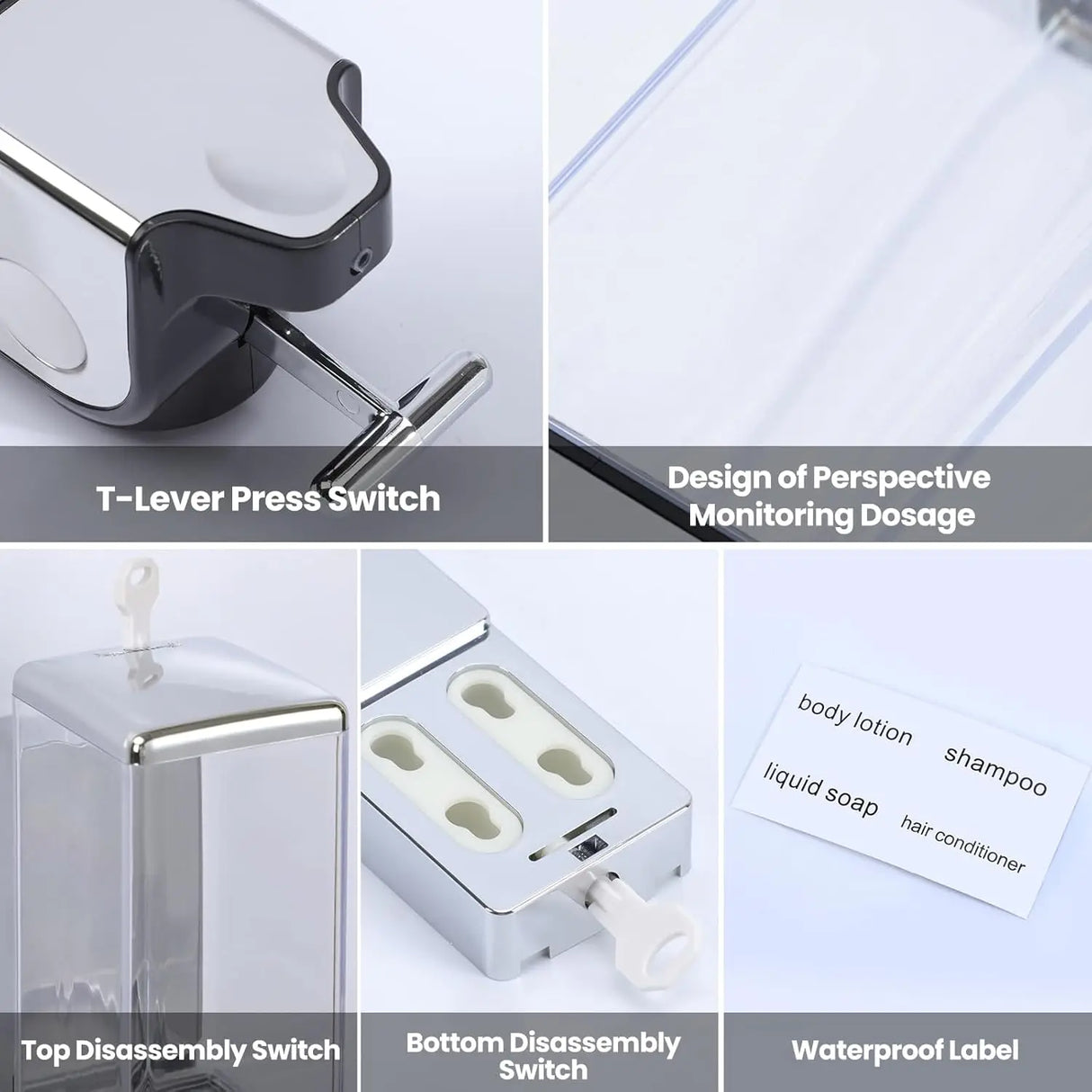 T-Lever Press Switch

Design of Perspective Monitoring Dosage

Top Disassembly Switch

Bottom Disassembly Switch

body lotion

shampoo

liquid soap

hair conditioner

Waterproof Label