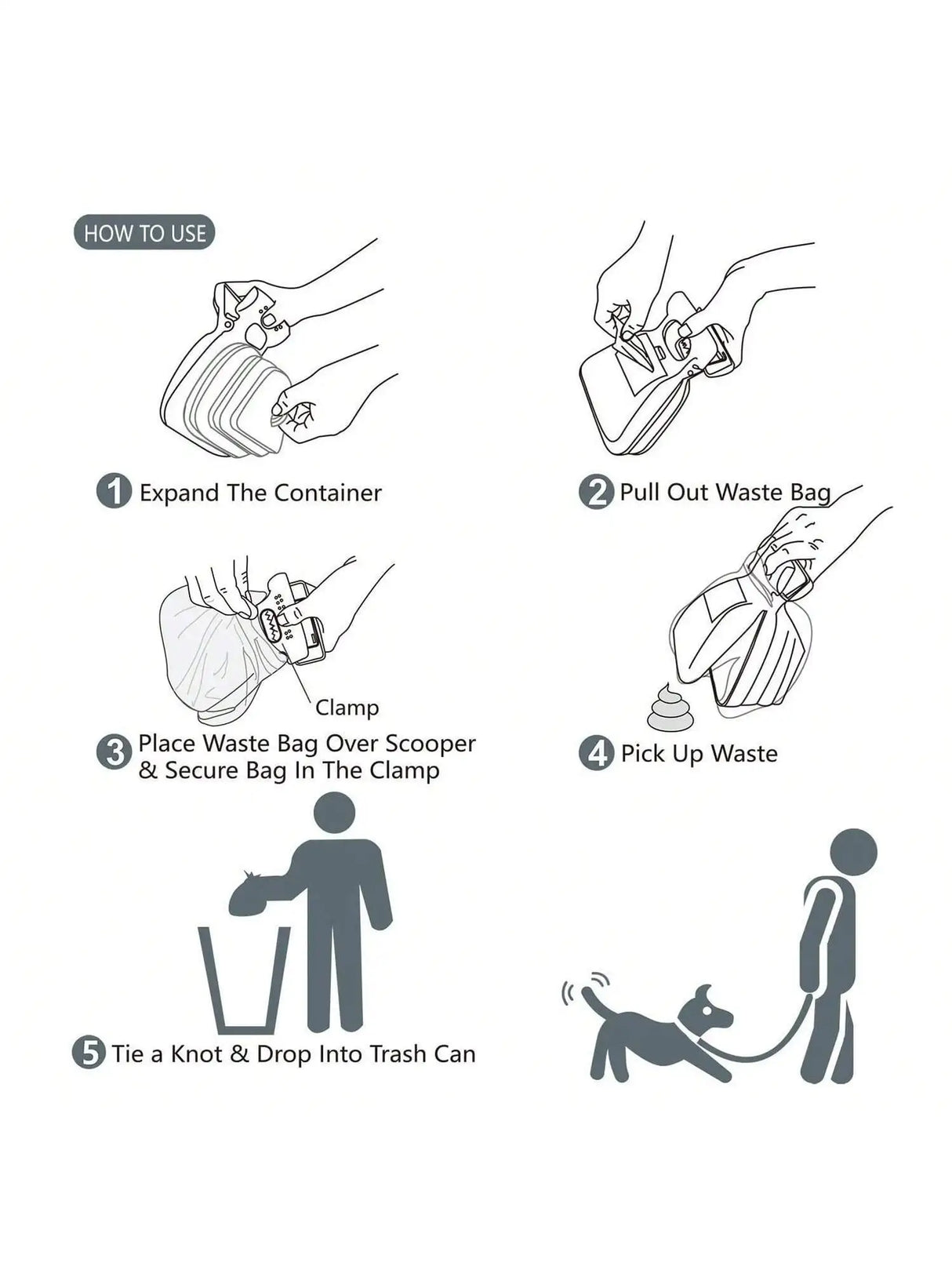 HOW TO USE

1 Expand The Container

2 Pull Out Waste Bag

Clamp

3 Place Waste Bag Over Scooper & Secure Bag In The Clamp

4 Pick Up Waste

5 Tie a Knot & Drop Into Trash Can