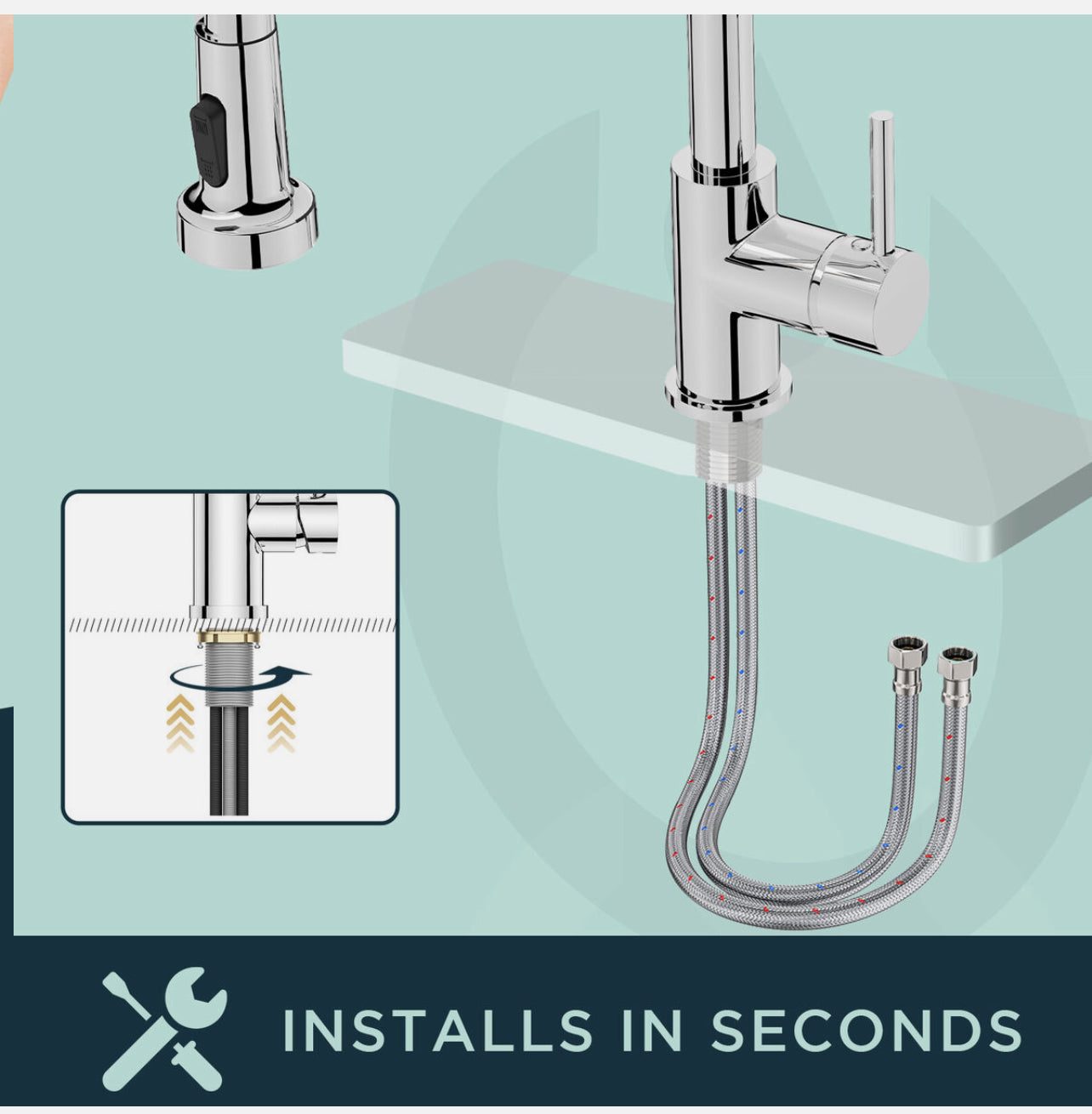 INSTALLS IN SECONDS