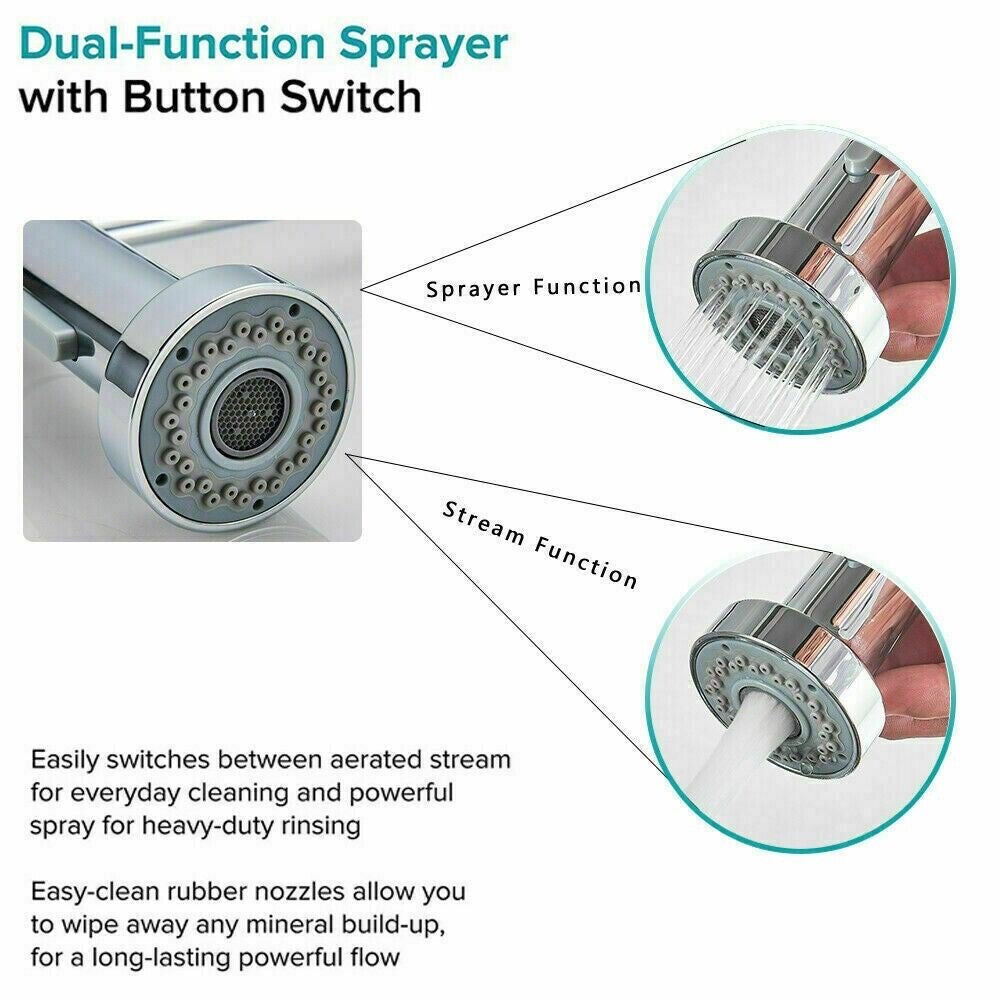 Dual-Function Sprayer
with Button Switch

Sprayer Function

Stream Function

Easily switches between aerated stream for everyday cleaning and powerful spray for heavy-duty rinsing

Easy-clean rubber nozzles allow you to wipe away any mineral build-up, for a long-lasting powerful flow