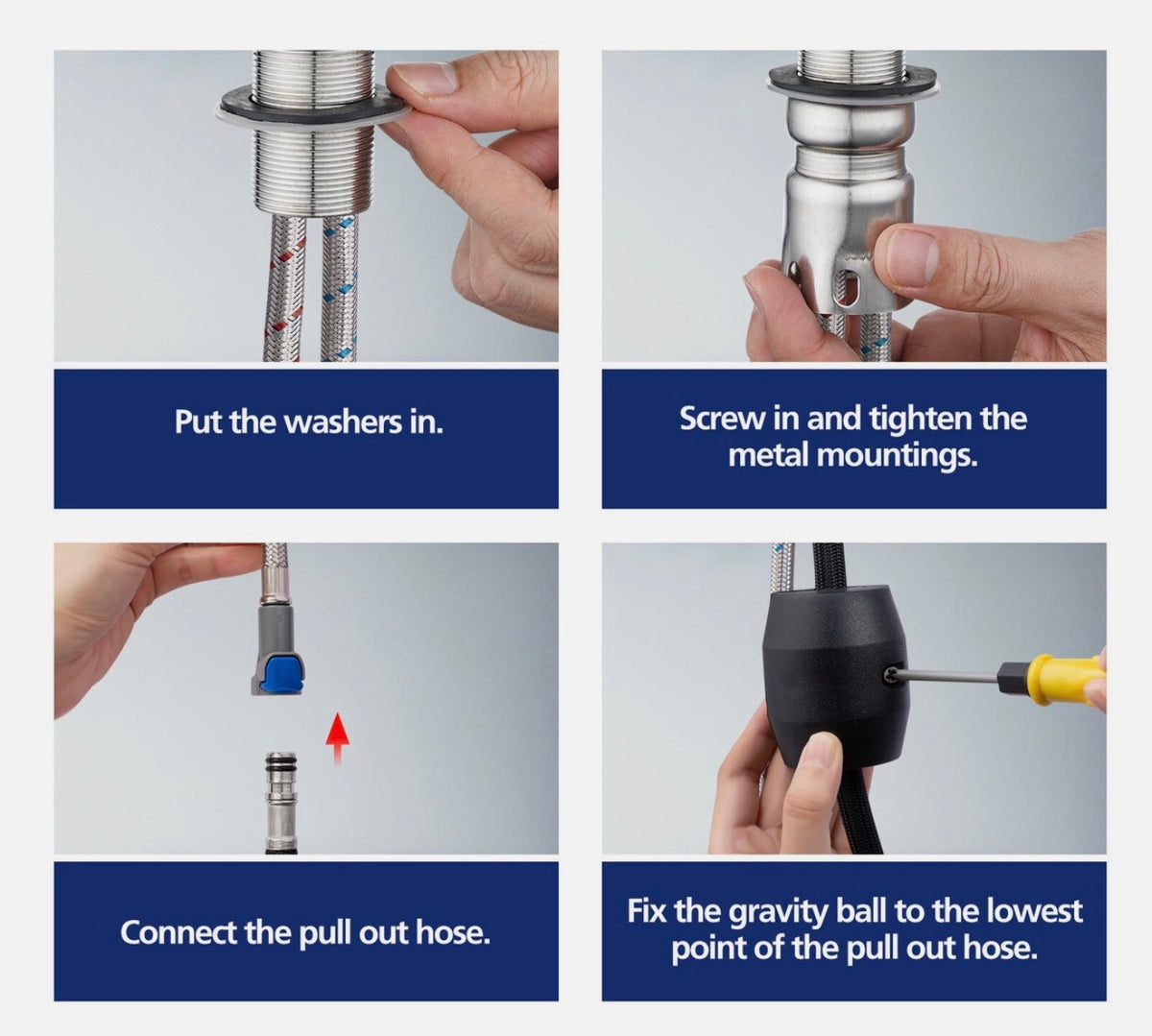 Put the washers in.

Screw in and tighten the metal mountings.

Connect the pull out hose.

Fix the gravity ball to the lowest point of the pull out hose.