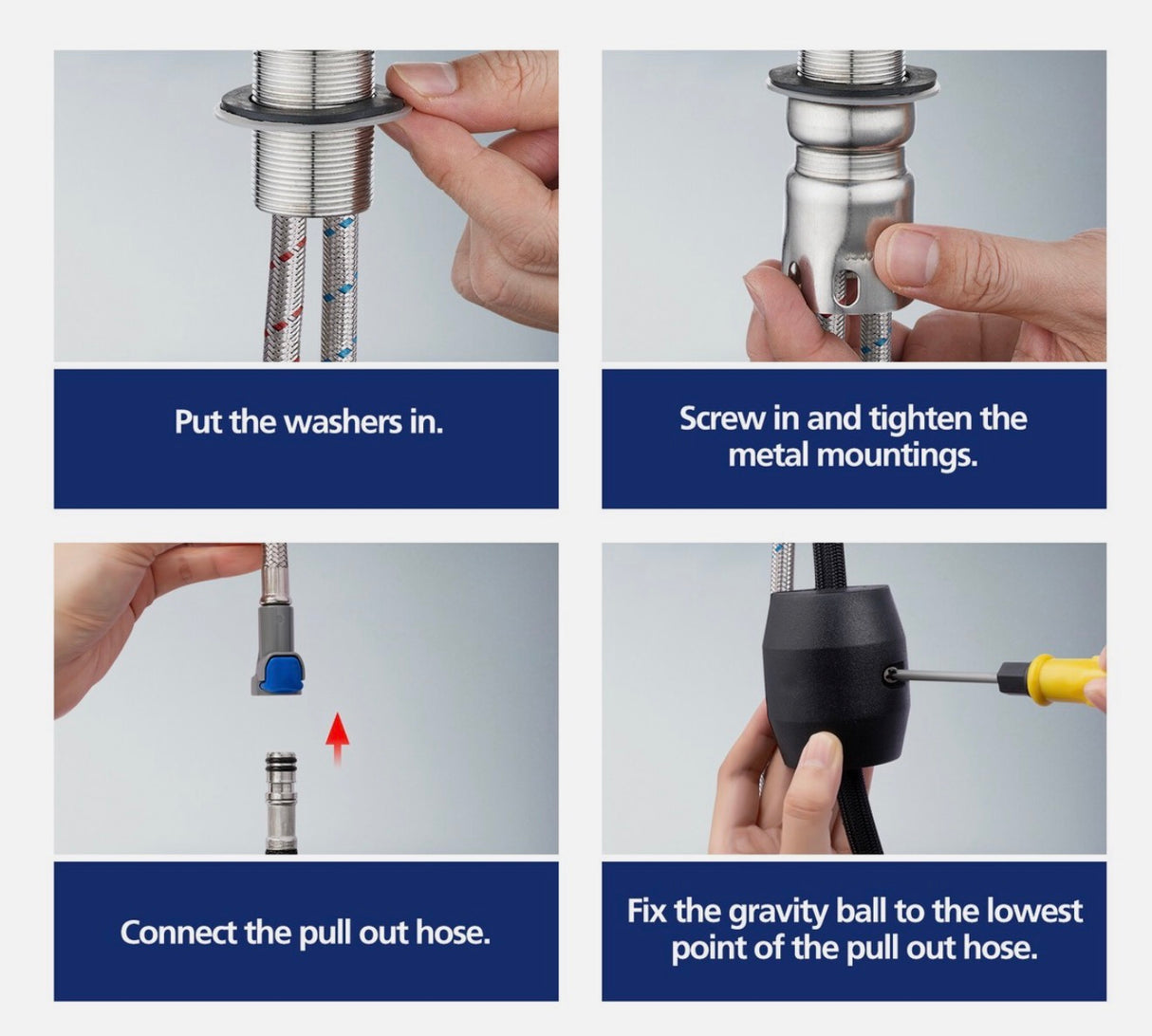 Put the washers in.

Screw in and tighten the metal mountings.

Connect the pull out hose.

Fix the gravity ball to the lowest point of the pull out hose.