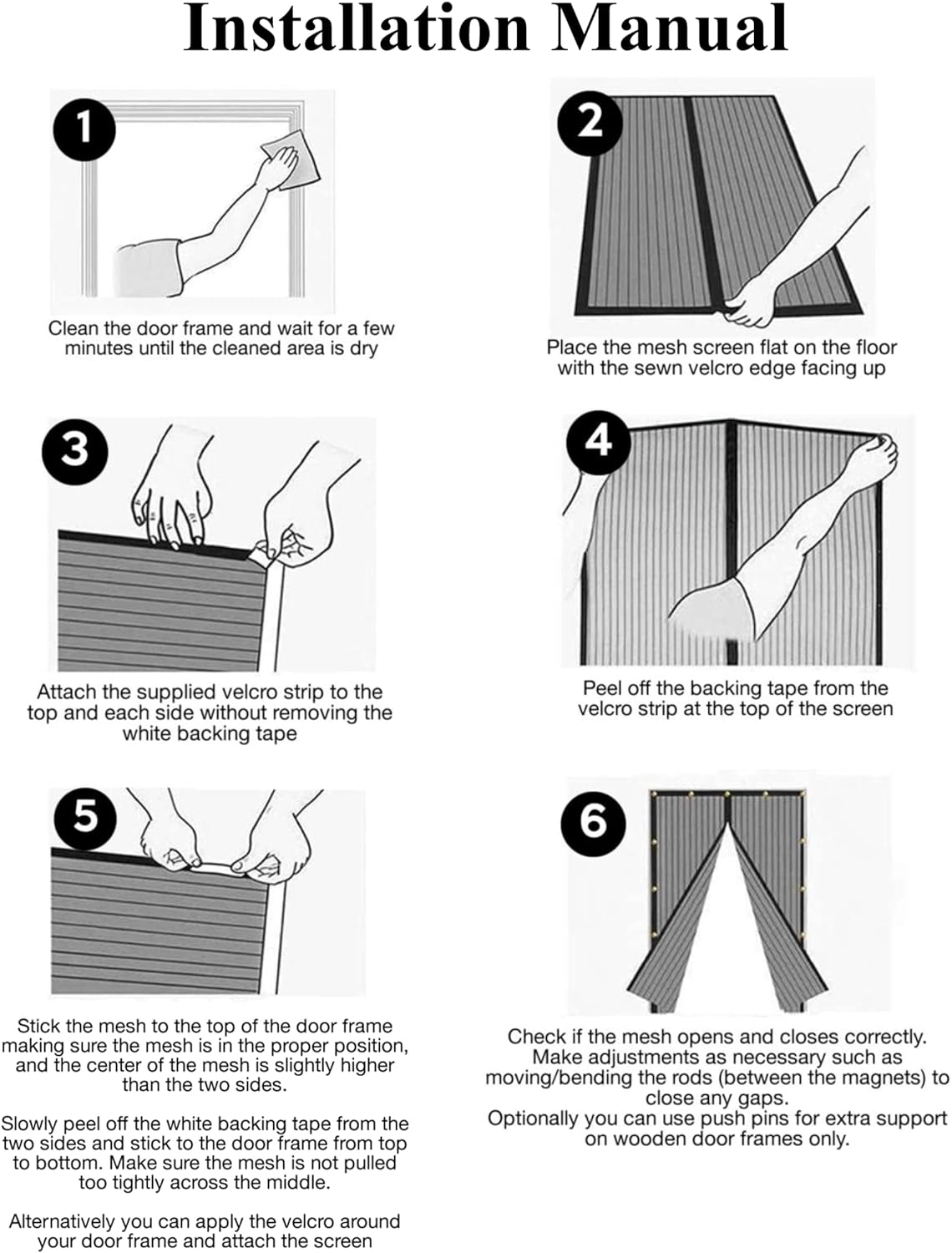 Installation Manual

1

Clean the door frame and wait for a few minutes until the cleaned area is dry

2

Place the mesh screen flat on the floor with the sewn velcro edge facing up

3

Attach the supplied velcro strip to the top and each side without removing the white backing tape

4

Peel off the backing tape from the velcro strip at the top of the screen

5

Stick the mesh to the top of the door frame making sure the mesh is in the proper position, and the center of the mesh is slightly higher than the two sides.

Slowly peel off the white backing tape from the two sides and stick to the door frame from top to bottom. Make sure the mesh is not pulled too tightly across the middle.

Alternatively you can apply the velcro around your door frame and attach the screen

6

Check if the mesh opens and closes correctly. Make adjustments as necessary such as moving/bending the rods (between the magnets) to close any gaps.
Optionally you can use push pins for extra support on wooden door frames only.