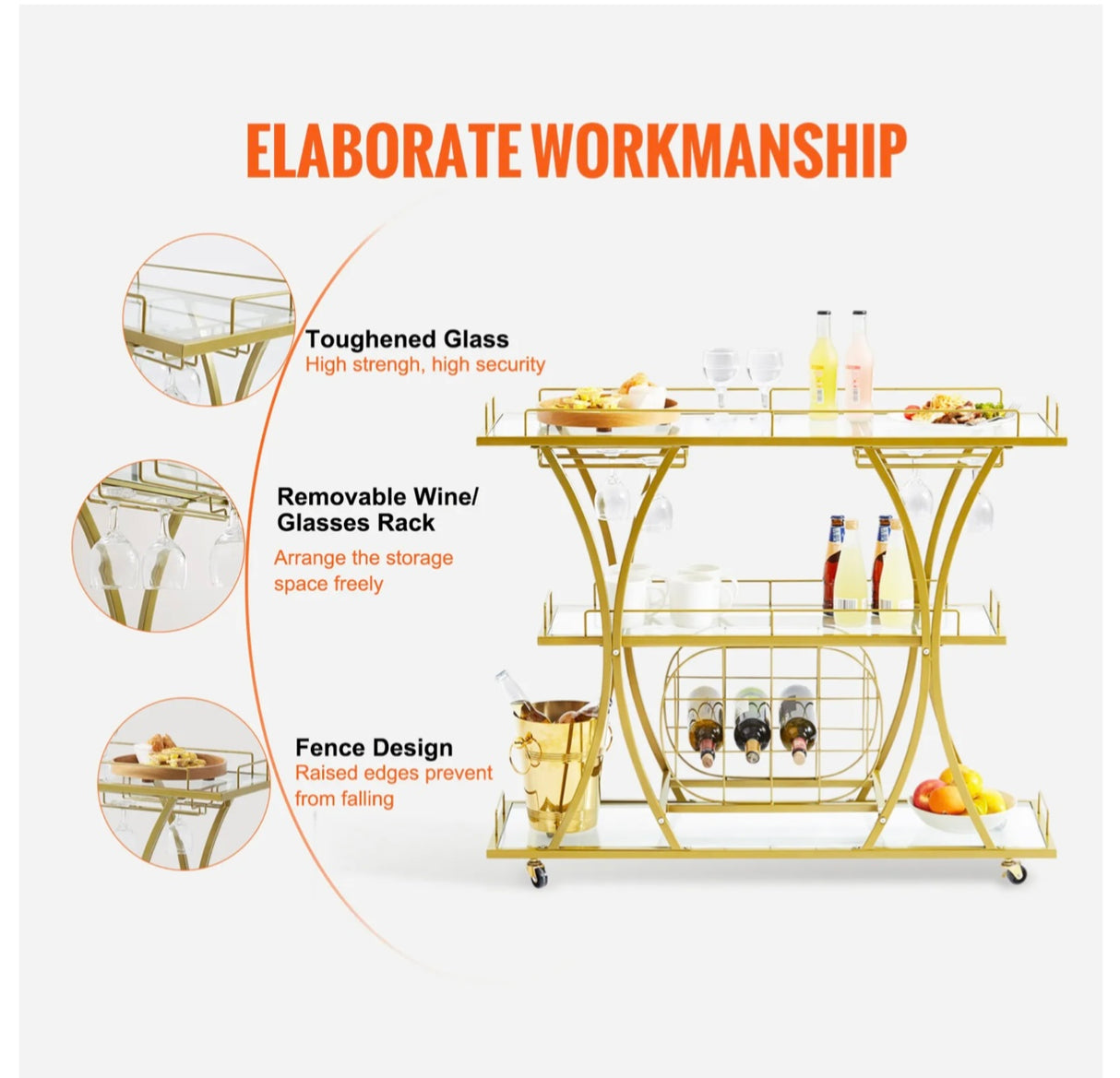 ELABORATE WORKMANSHIP

Toughened Glass
High strengh, high security

Removable Wine/ Glasses Rack
Arrange the storage space freely

Fence Design
Raised edges prevent from falling