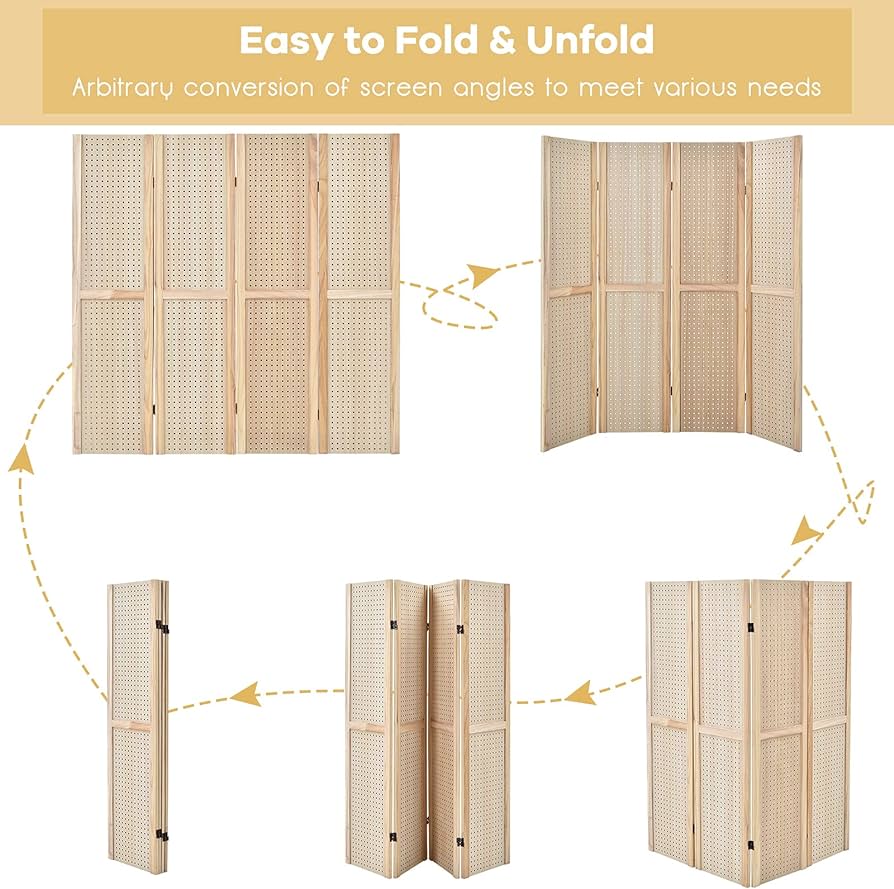 Easy to Fold & Unfold

Arbitrary conversion of screen angles to meet various needs