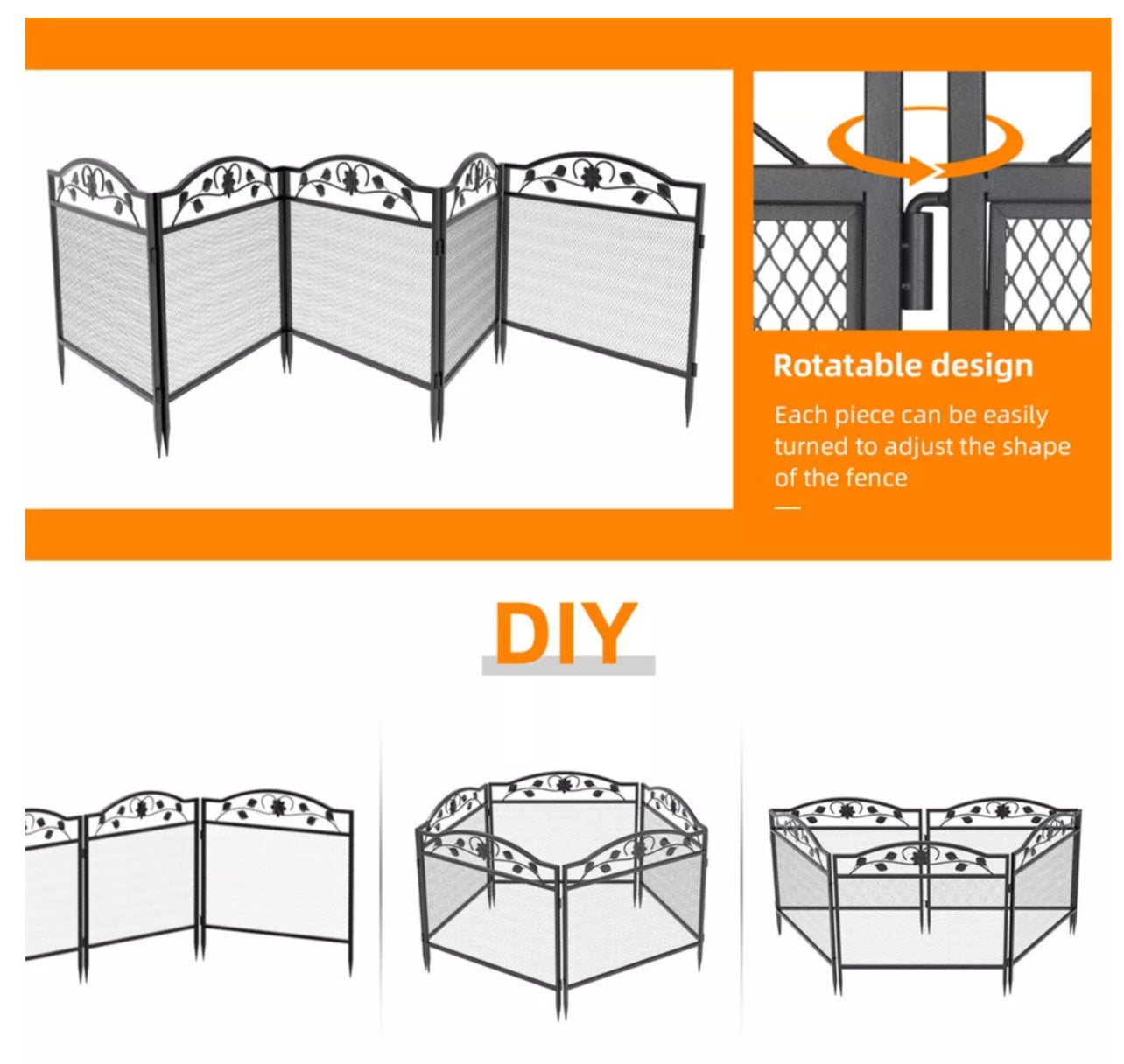 Rotatable design

Each piece can be easily turned to adjust the shape of the fence

DIY