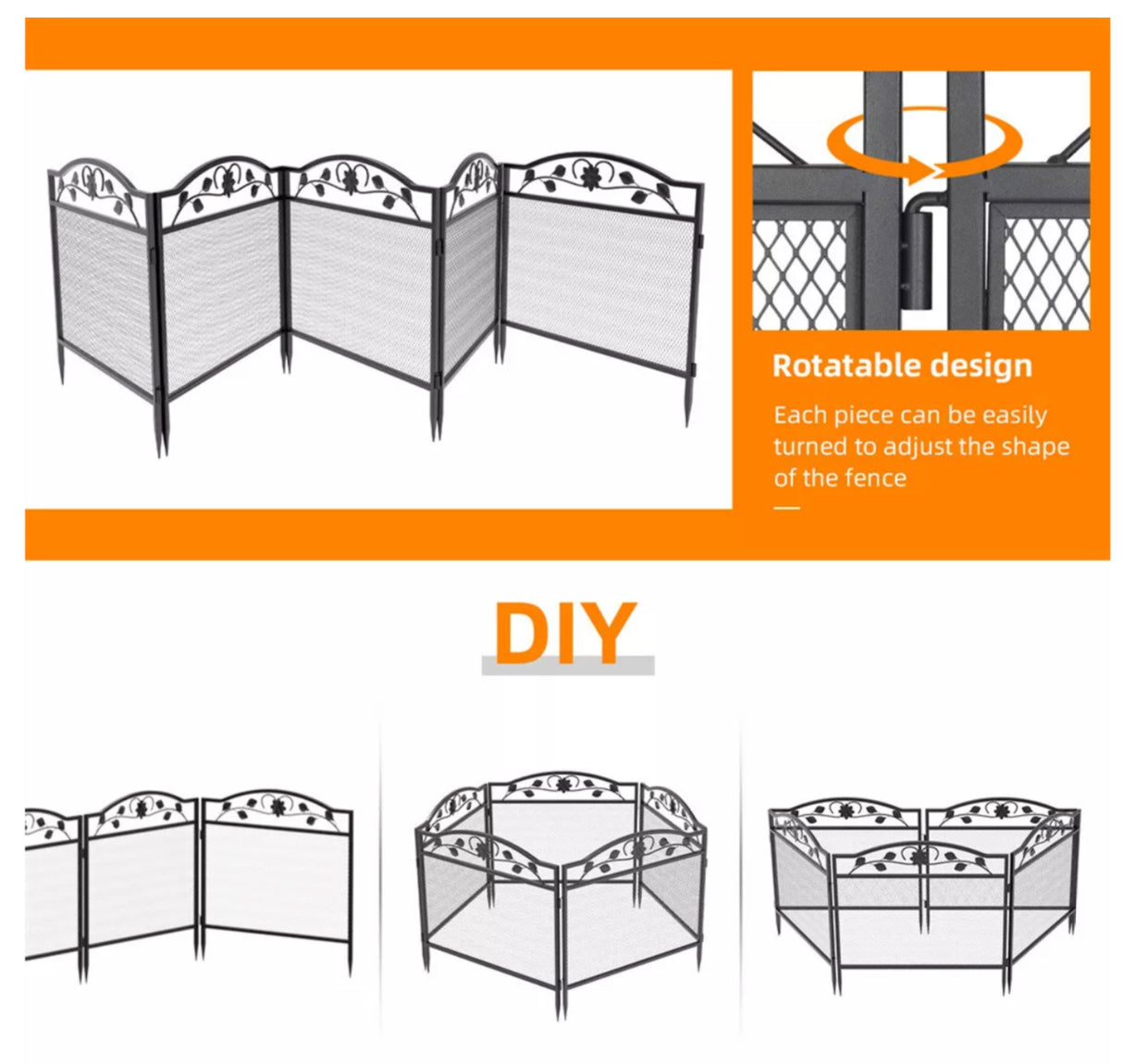 Rotatable design

Each piece can be easily turned to adjust the shape of the fence

DIY