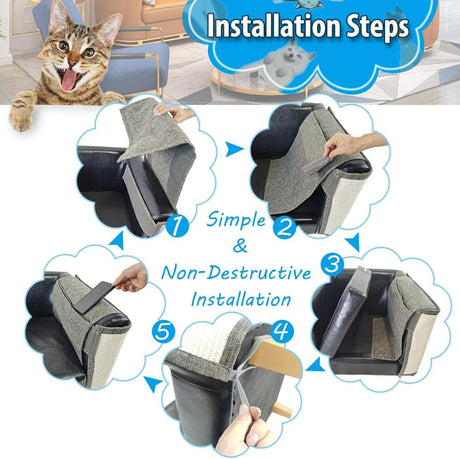 Installation Steps

1

2

Simple & Non-Destructive Installation

3

4

5