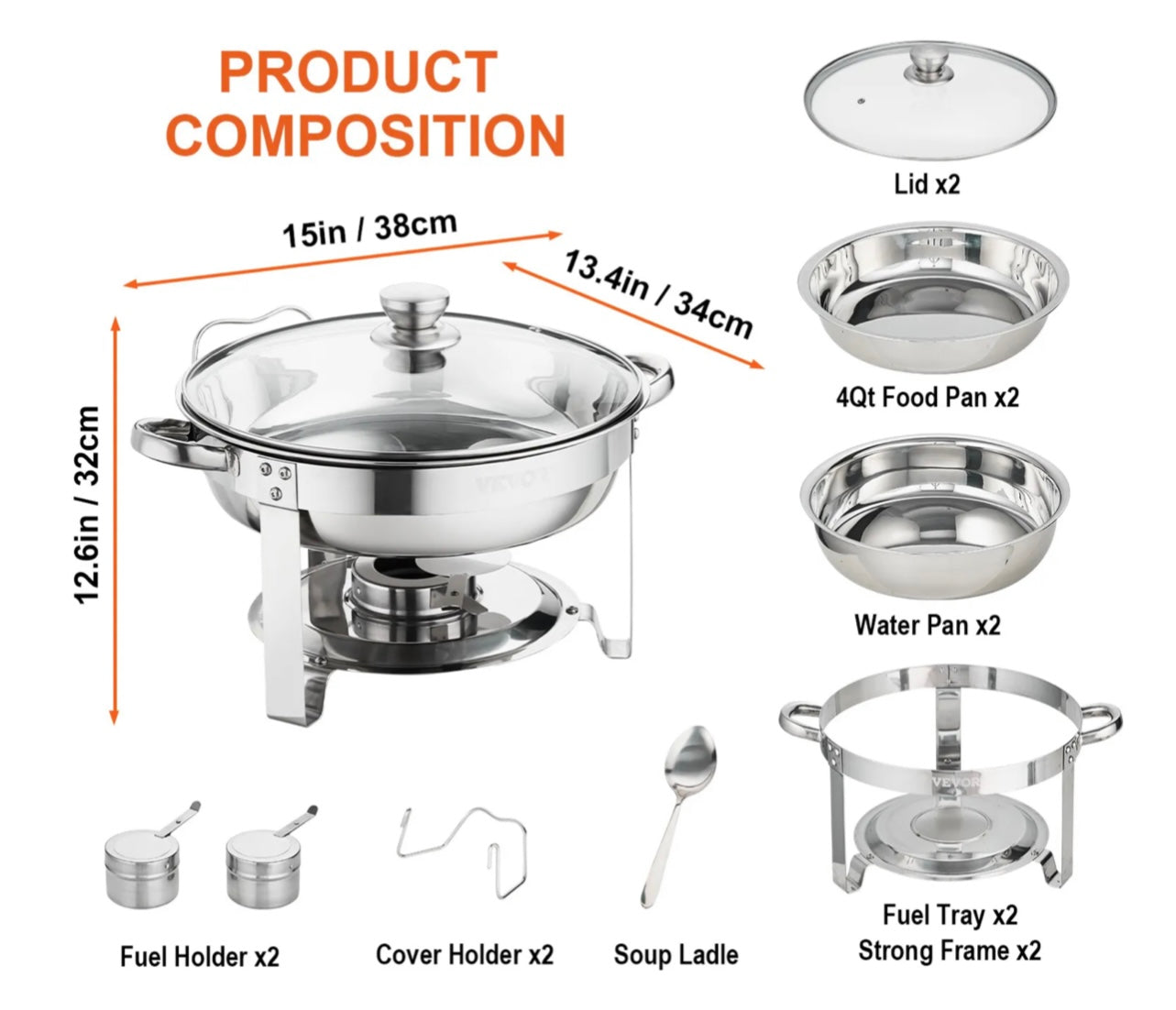 PRODUCT COMPOSITION

15in / 38cm

13.4in / 34cm

12.6in / 32cm

VEVOR

Lid x2

4Qt Food Pan x2

Water Pan x2

VEVOR

Fuel Tray x2
Strong Frame x2

Fuel Holder x2

Cover Holder x2

Soup Ladle