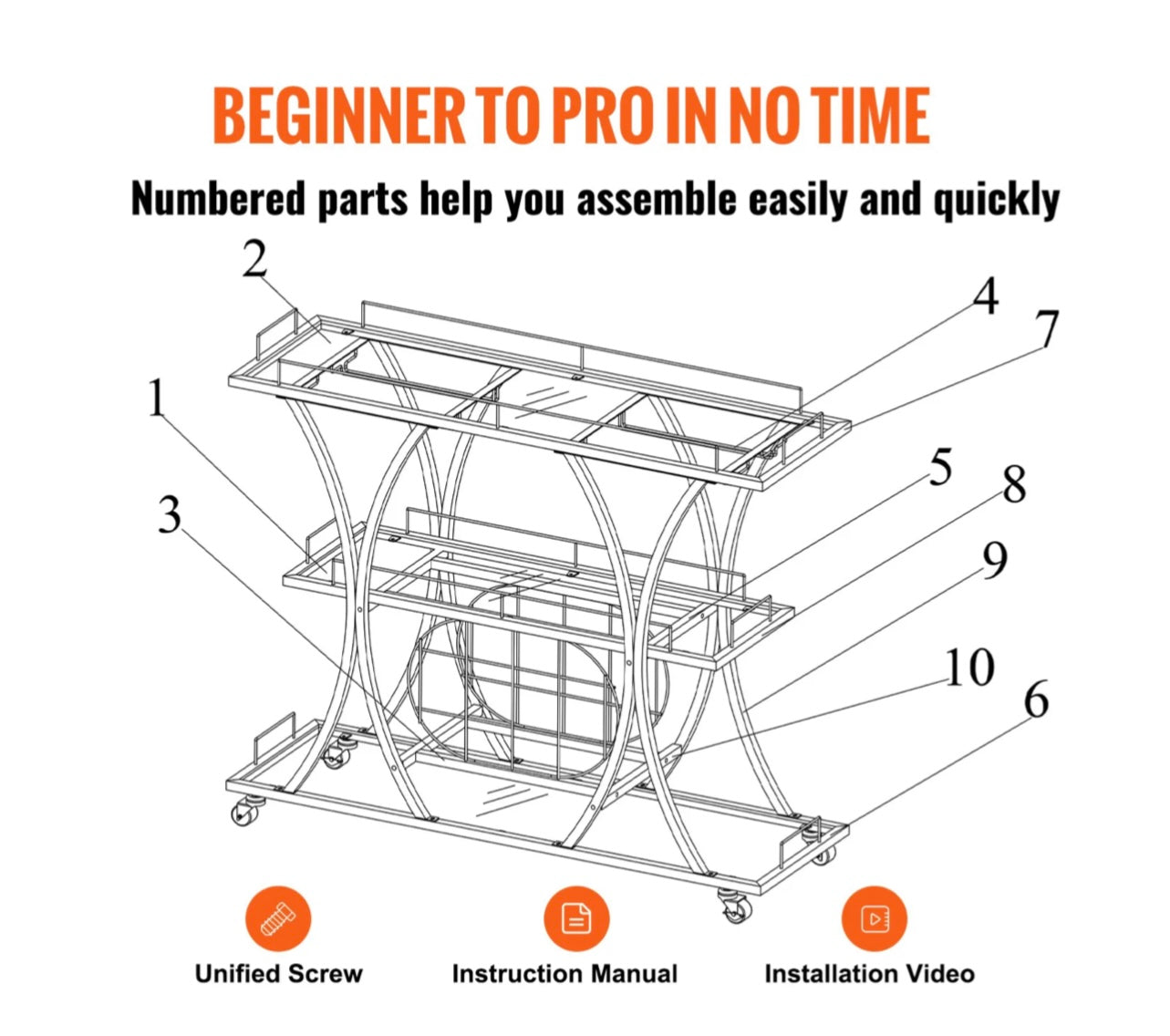 BEGINNER TO PRO IN NO TIME

Numbered parts help you assemble easily and quickly

2

4

7

1

5

8

3

9

10

6

Unified Screw

Instruction Manual

Installation Video