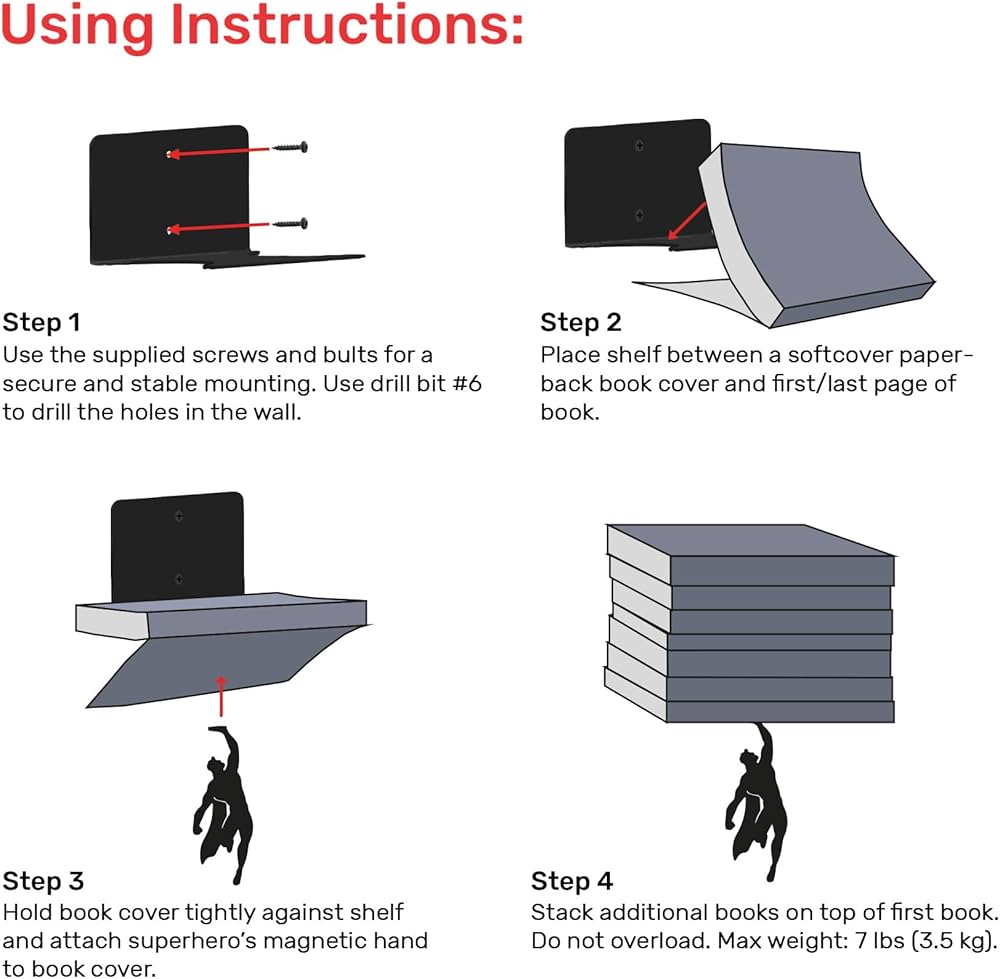 Using Instructions:

Step 1
Use the supplied screws and bults for a secure and stable mounting. Use drill bit #6 to drill the holes in the wall.

Step 2
Place shelf between a softcover paperback book cover and first/last page of book.

Step 3
Hold book cover tightly against shelf and attach superhero's magnetic hand to book cover.

Step 4
Stack additional books on top of first book. Do not overload. Max weight: 7 lbs (3.5 kg).