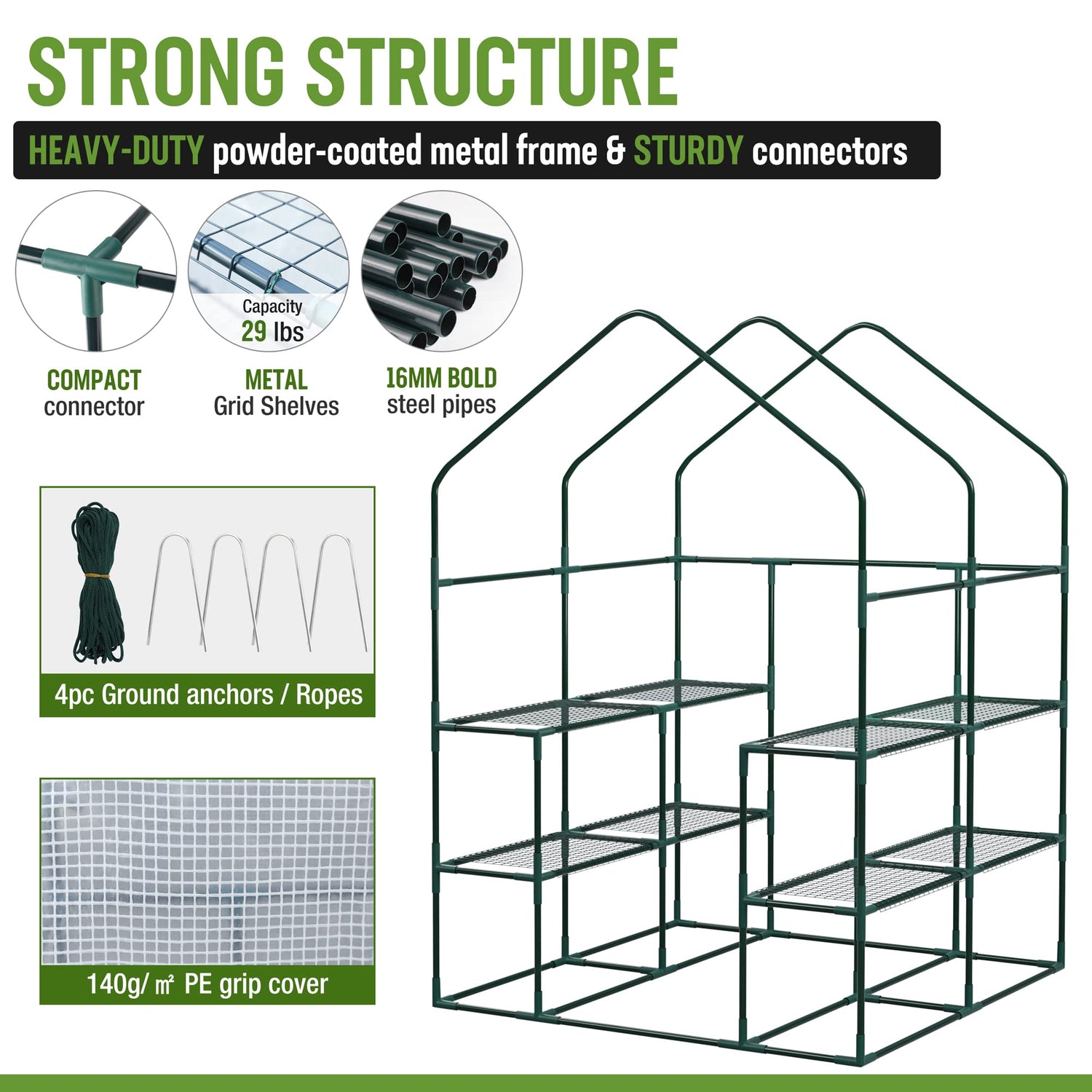 STRONG STRUCTURE

HEAVY-DUTY powder-coated metal frame & STURDY connectors

Capacity
29 lbs

COMPACT
connector

METAL
Grid Shelves

16MM BOLD
steel pipes

4pc Ground anchors / Ropes

140g/ ㎡ PE grip cover