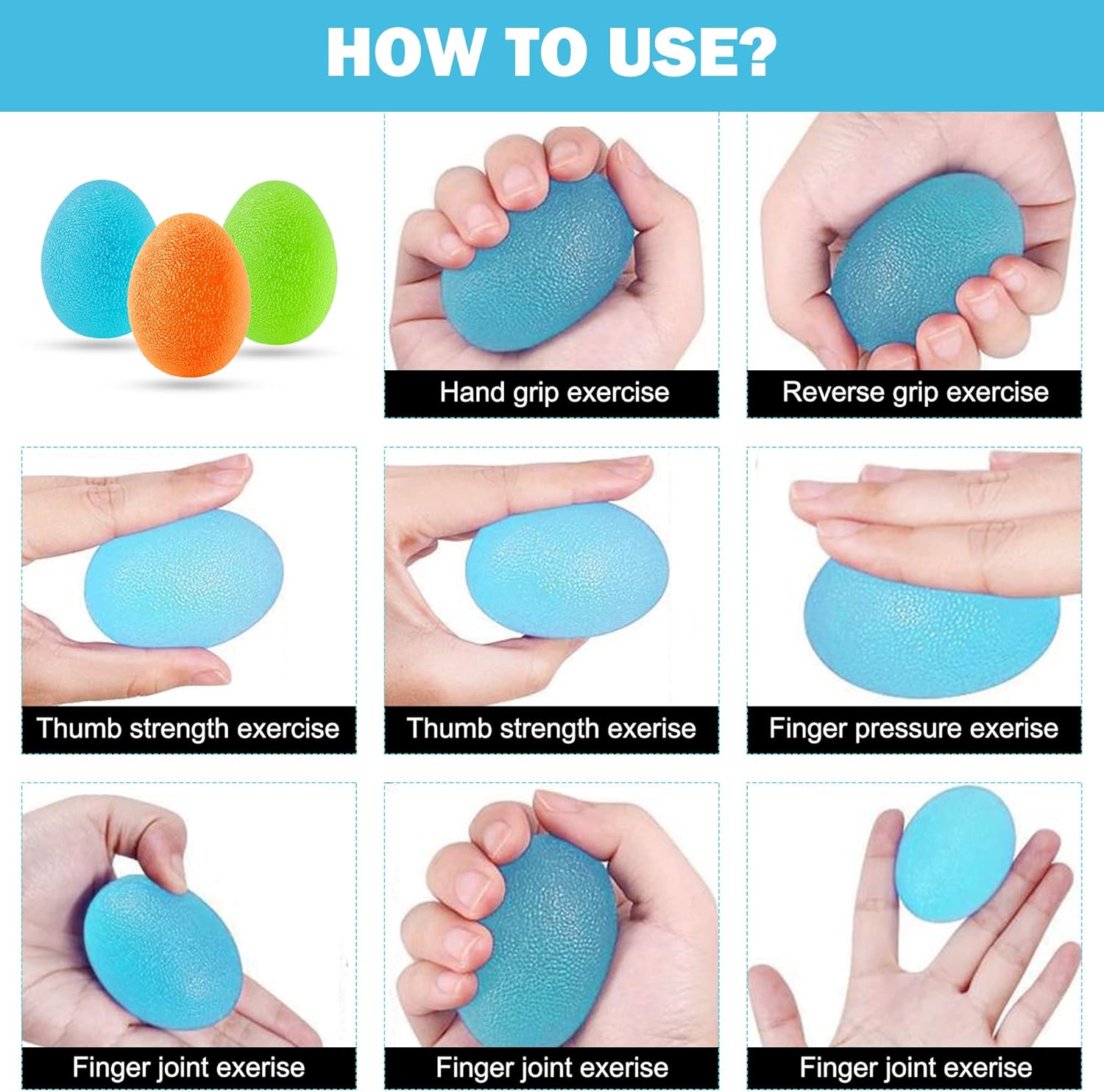 HOW TO USE?

Hand grip exercise

Reverse grip exercise

Thumb strength exercise

Thumb strength exerise

Finger pressure exerise

Finger joint exerise

Finger joint exerise

Finger joint exerise