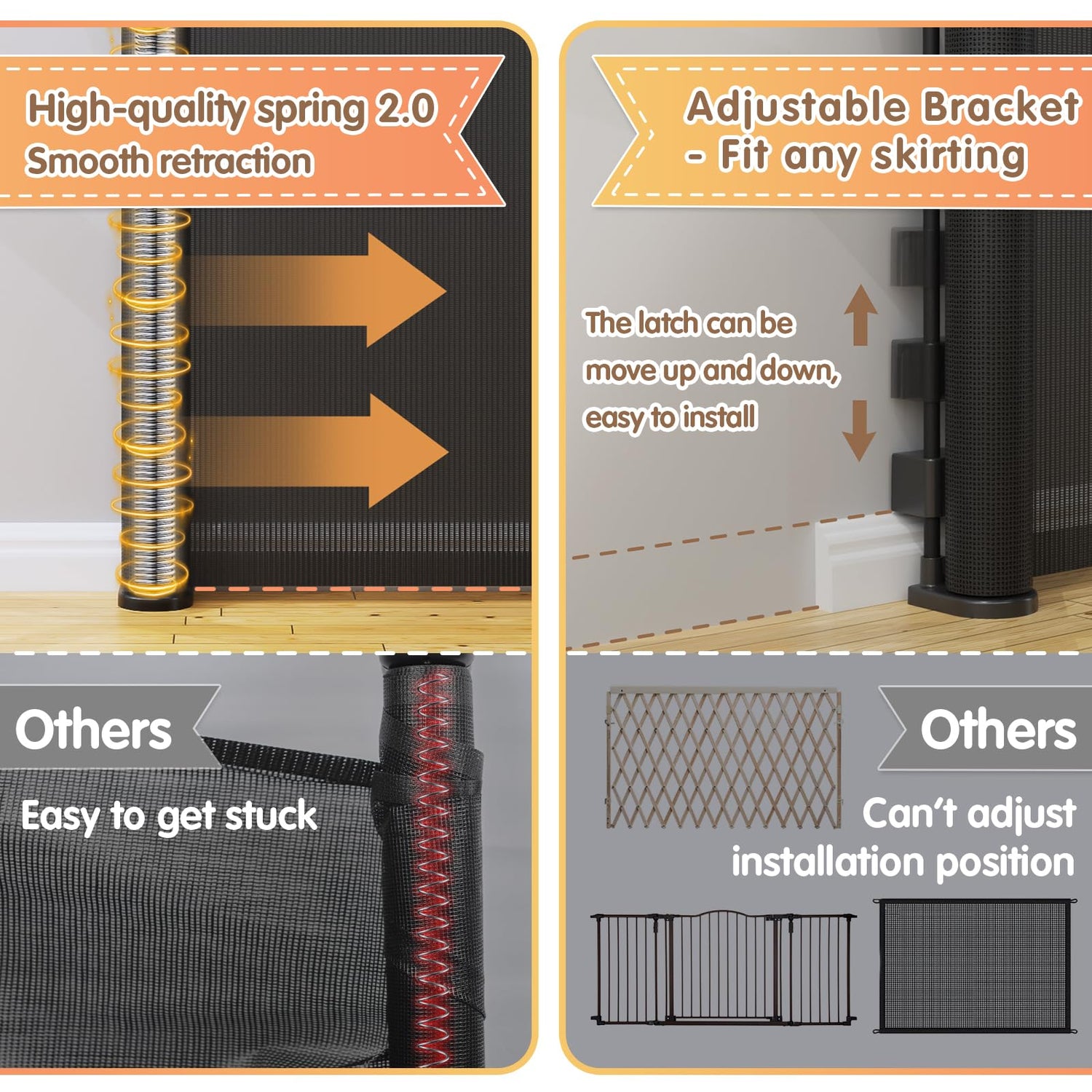 High-quality spring 2.0
Smooth retraction

Others
Easy to get stuck

Adjustable Bracket
- Fit any skirting

The latch can be move up and down, easy to install

Others
Can't adjust installation position