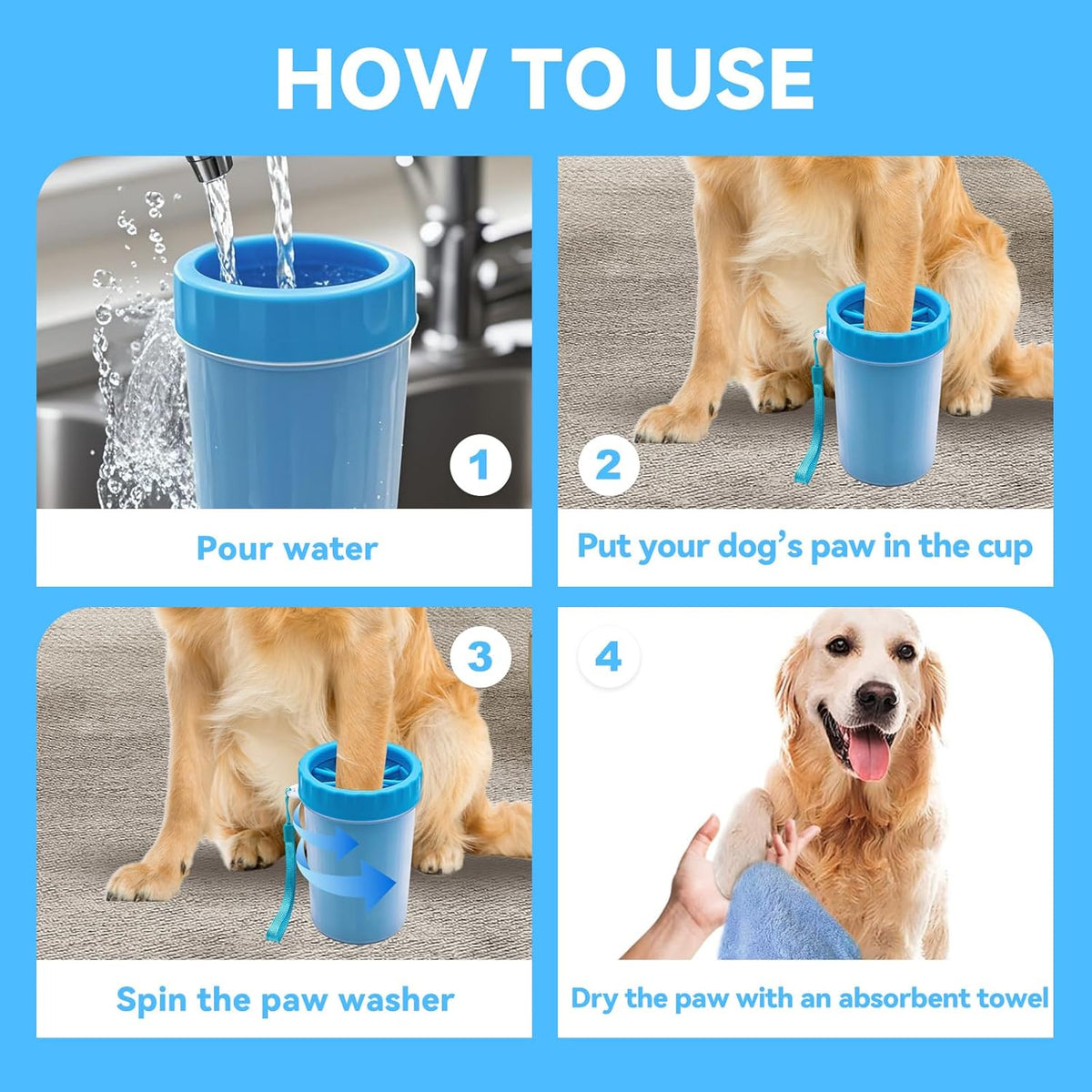 HOW TO USE

1

Pour water

2

Put your dog's paw in the cup

3

Spin the paw washer

4

Dry the paw with an absorbent towel