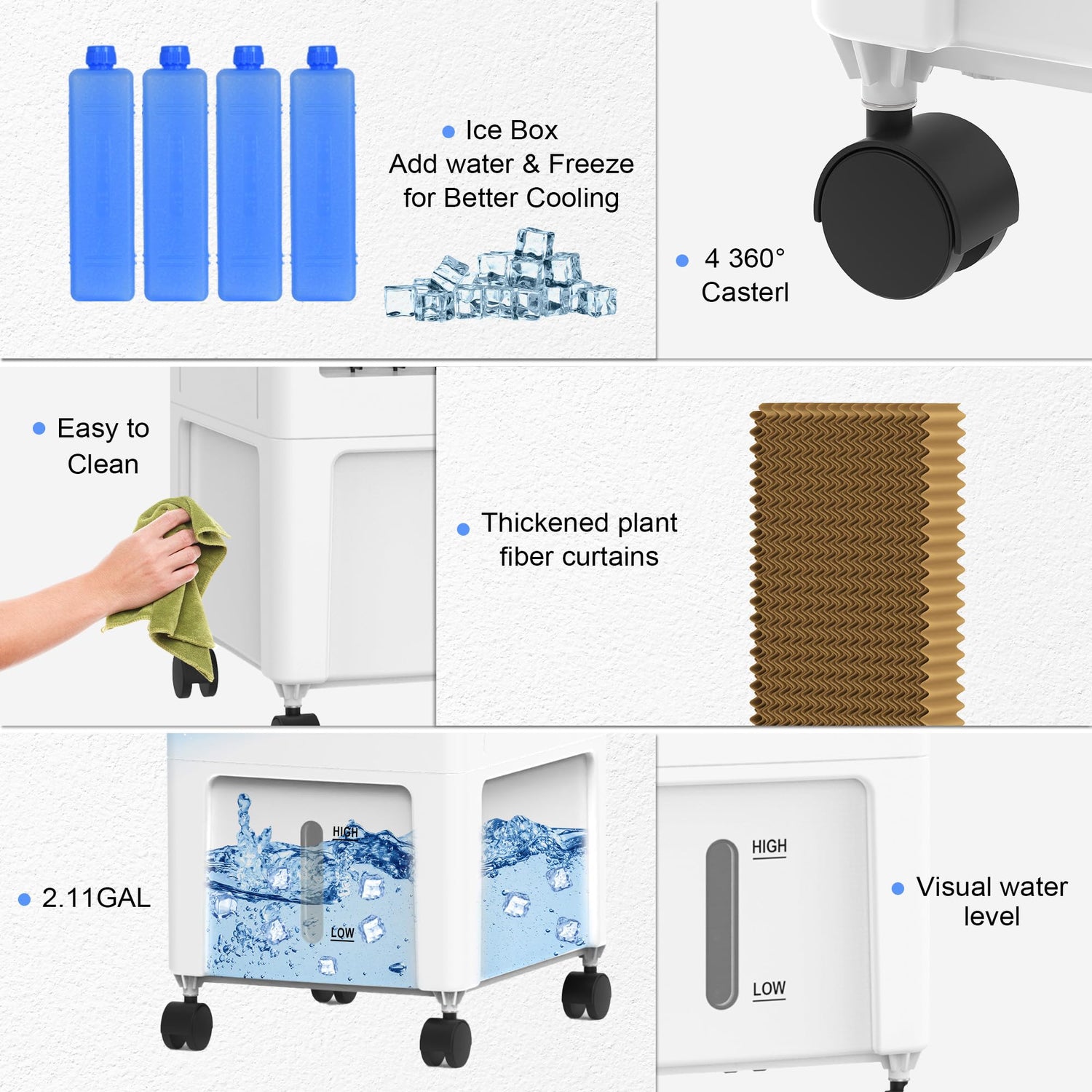 Ice Box
Add water & Freeze for Better Cooling

4 360° Casterl

Easy to Clean

Thickened plant fiber curtains

2.11GAL

HIGH
LOW

HIGH
LOW

Visual water level