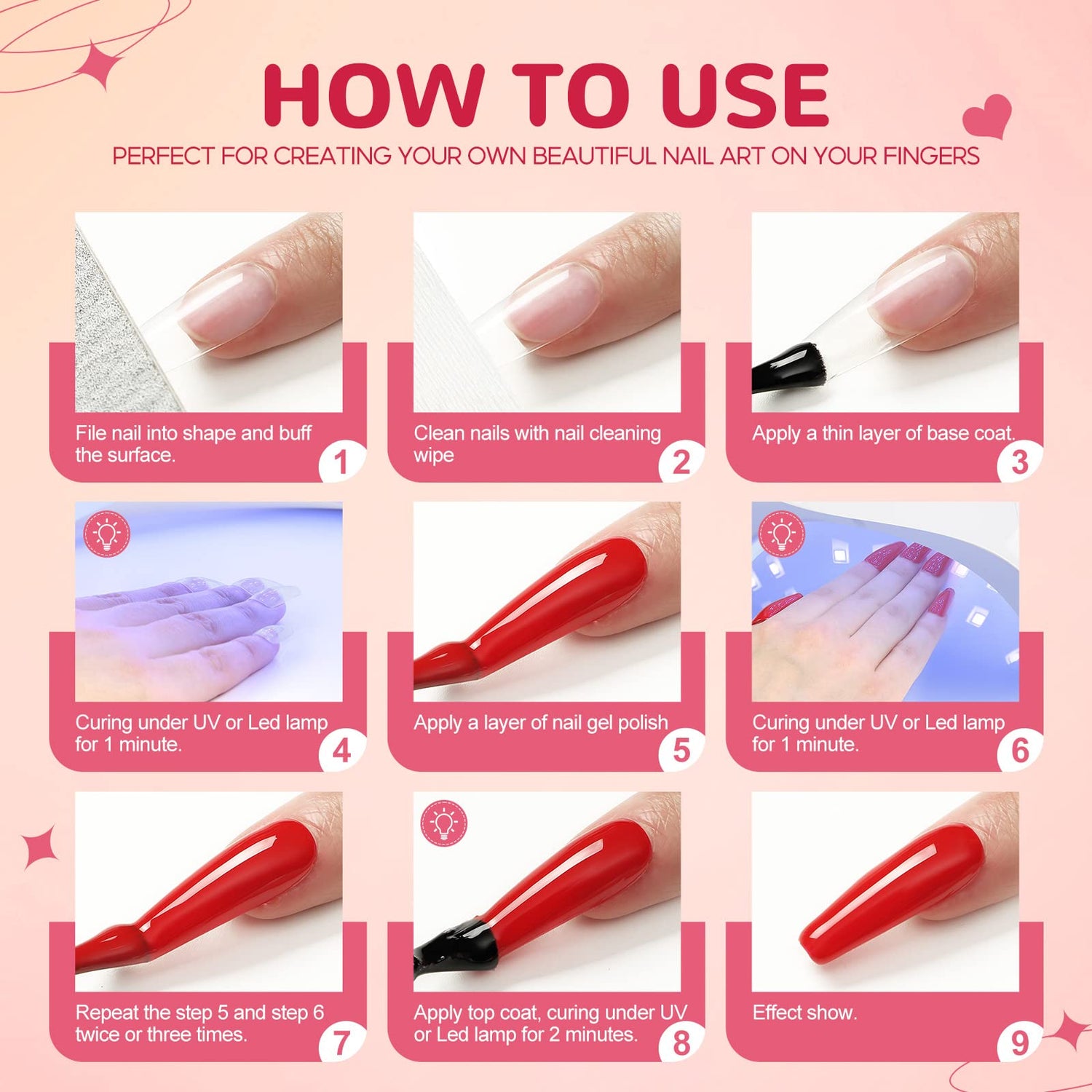 HOW TO USE

PERFECT FOR CREATING YOUR OWN BEAUTIFUL NAIL ART ON YOUR FINGERS

File nail into shape and buff the surface.
1

Clean nails with nail cleaning wipe
2

Apply a thin layer of base coat.
3

Curing under UV or Led lamp for 1 minute.
4

Apply a layer of nail gel polish
5

Curing under UV or Led lamp for 1 minute.
6

Repeat the step 5 and step 6 twice or three times.
7

Apply top coat, curing under UV or Led lamp for 2 minutes.
8

Effect show.
9