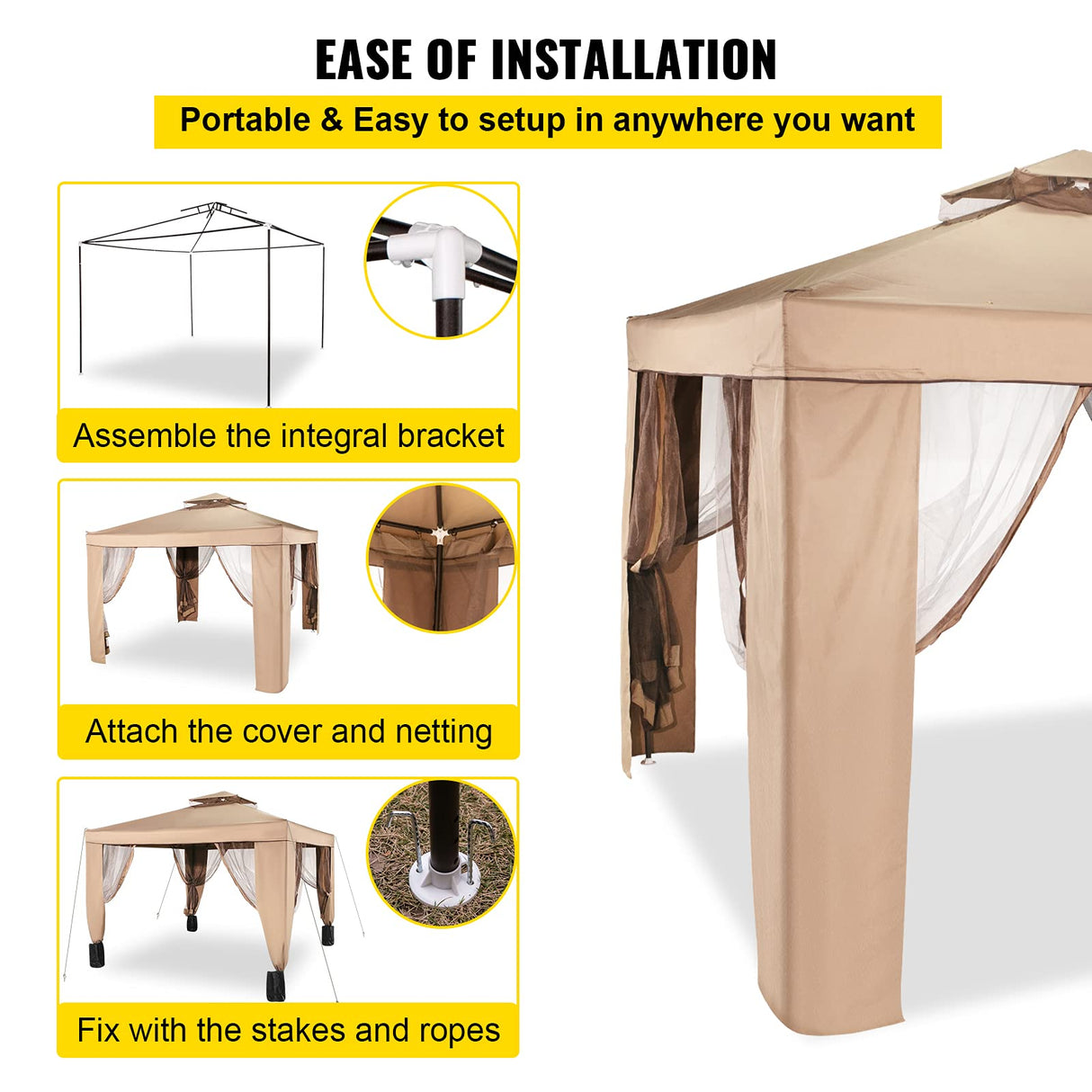 EASE OF INSTALLATION

Portable & Easy to setup in anywhere you want

Assemble the integral bracket

Attach the cover and netting

Fix with the stakes and ropes