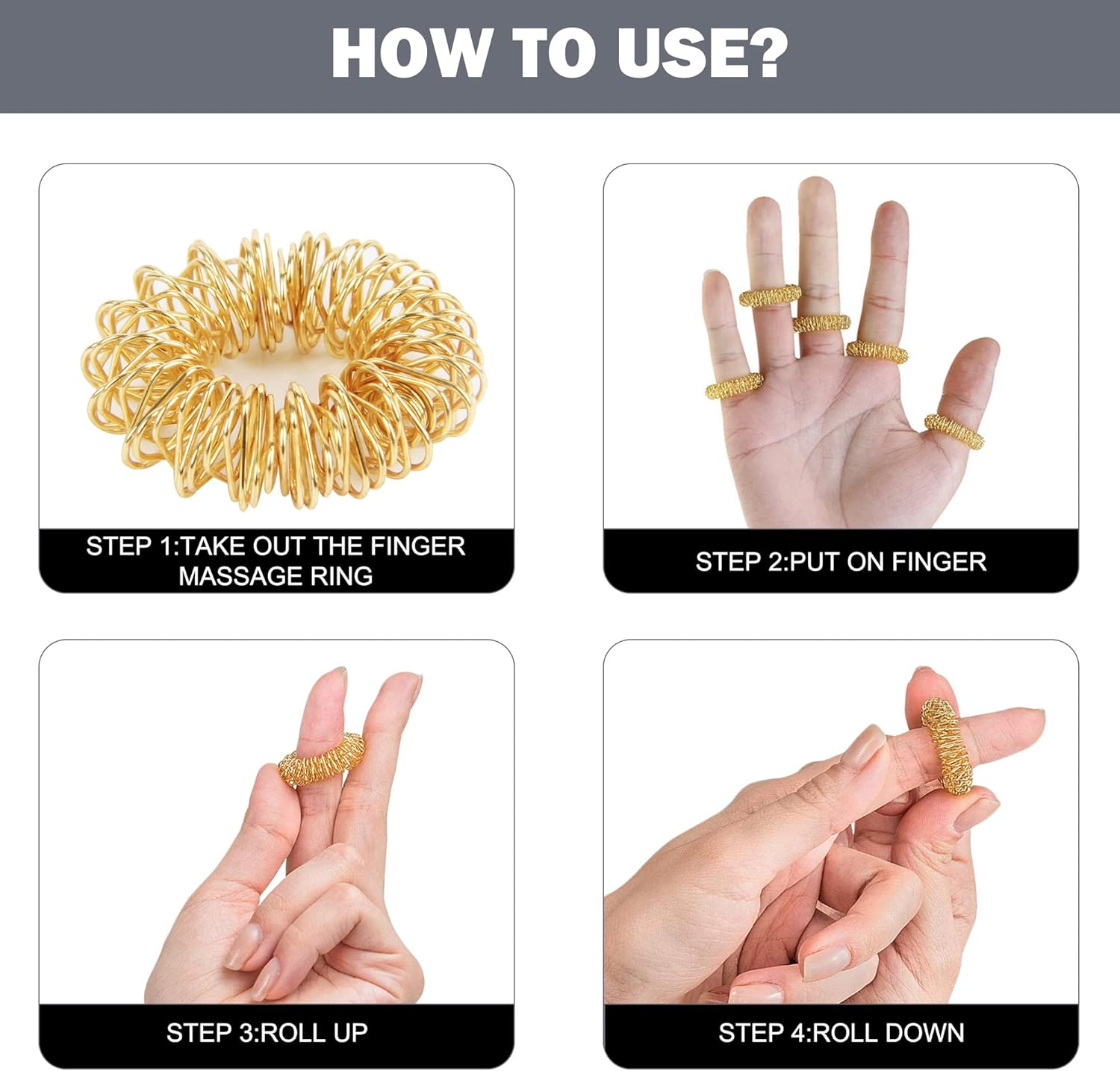 HOW TO USE?

STEP 1:TAKE OUT THE FINGER MASSAGE RING

STEP 2:PUT ON FINGER

STEP 3:ROLL UP

STEP 4:ROLL DOWN