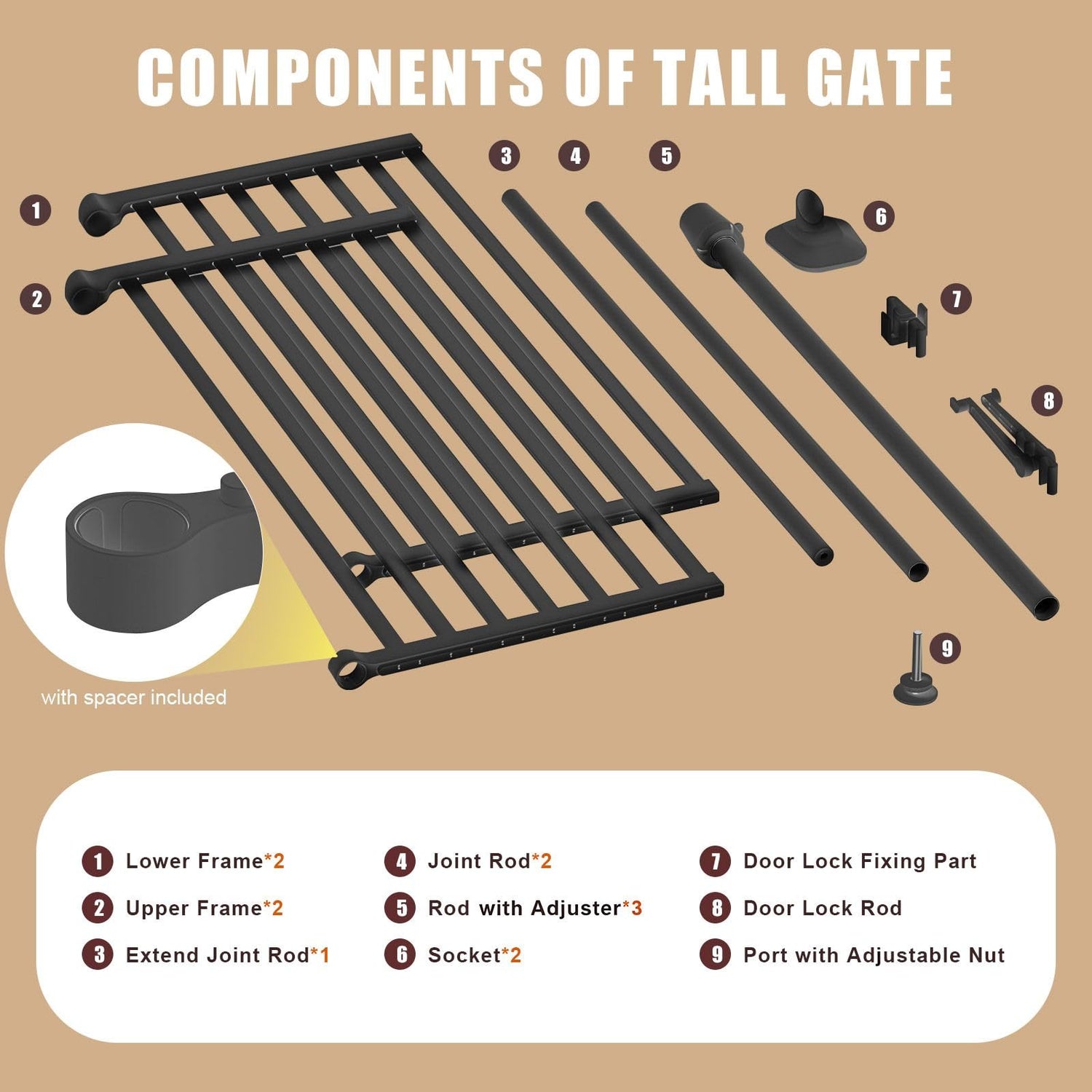 COMPONENTS OF TALL GATE

1
2
3
4
5
6
7
8
9

with spacer included

1 Lower Frame*2
2 Upper Frame*2
3 Extend Joint Rod*1

4 Joint Rod*2
5 Rod with Adjuster*3
6 Socket*2

7 Door Lock Fixing Part
8 Door Lock Rod
9 Port with Adjustable Nut