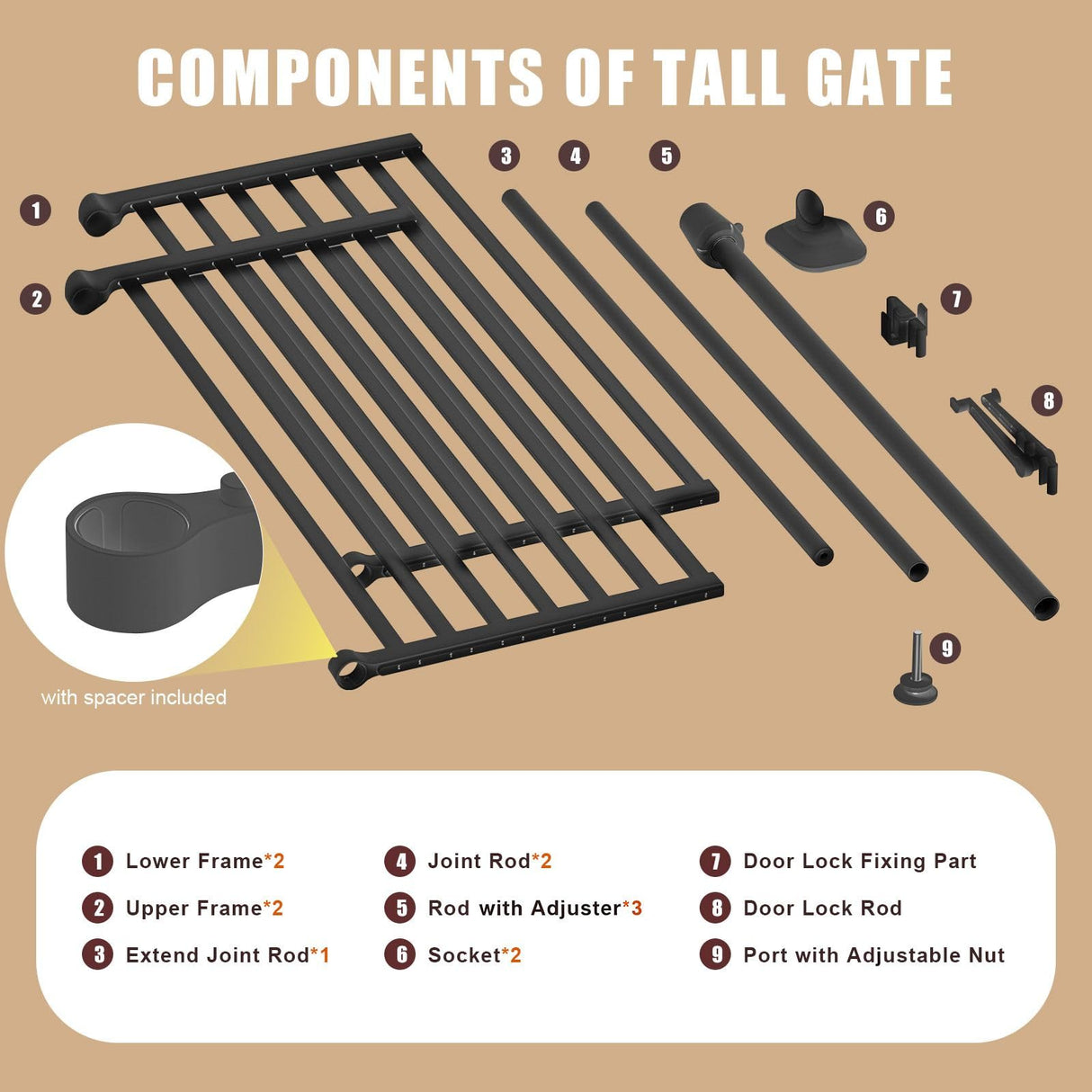 COMPONENTS OF TALL GATE

1
2
3
4
5
6
7
8
9

with spacer included

1 Lower Frame*2
2 Upper Frame*2
3 Extend Joint Rod*1

4 Joint Rod*2
5 Rod with Adjuster*3
6 Socket*2

7 Door Lock Fixing Part
8 Door Lock Rod
9 Port with Adjustable Nut