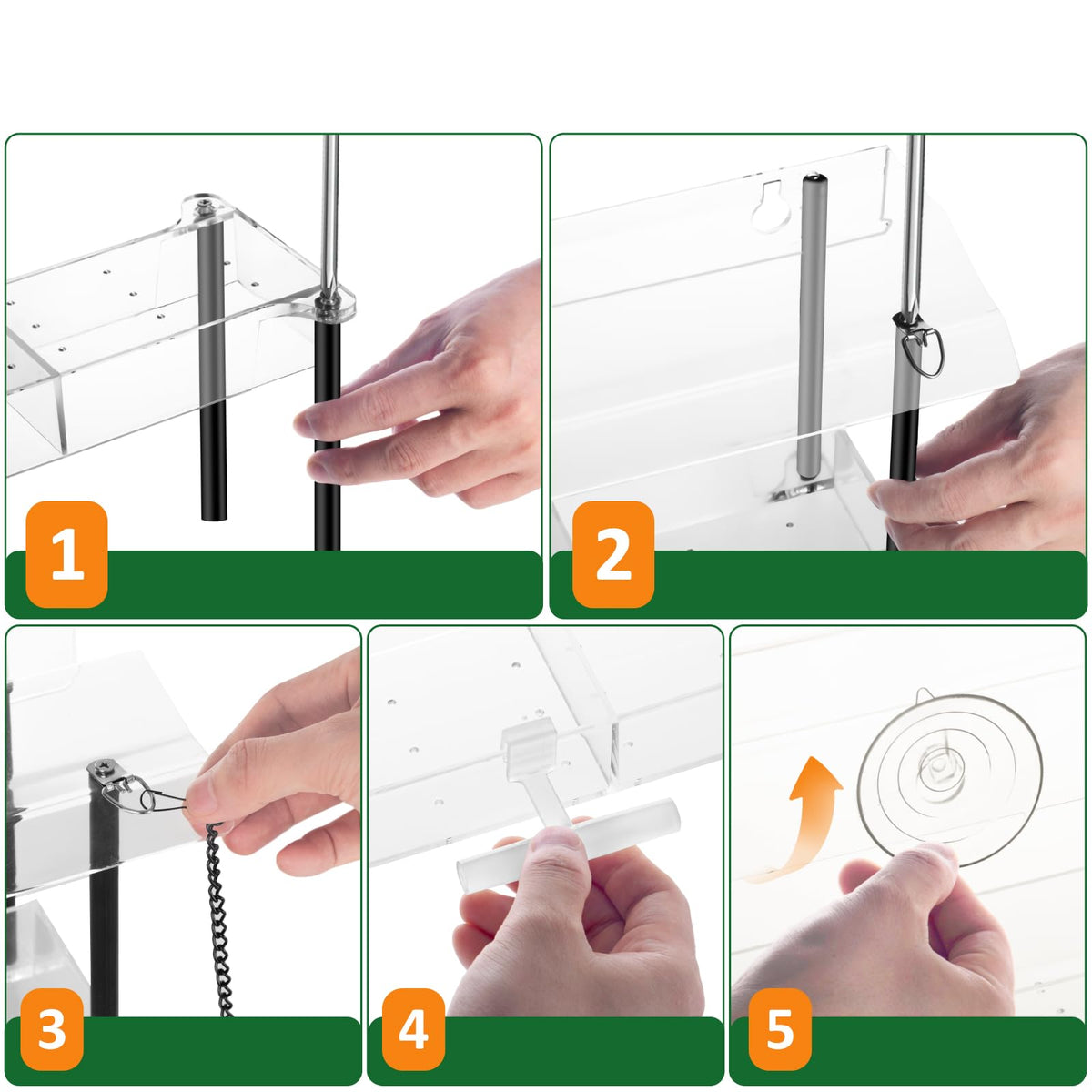 1

2

3

4

5