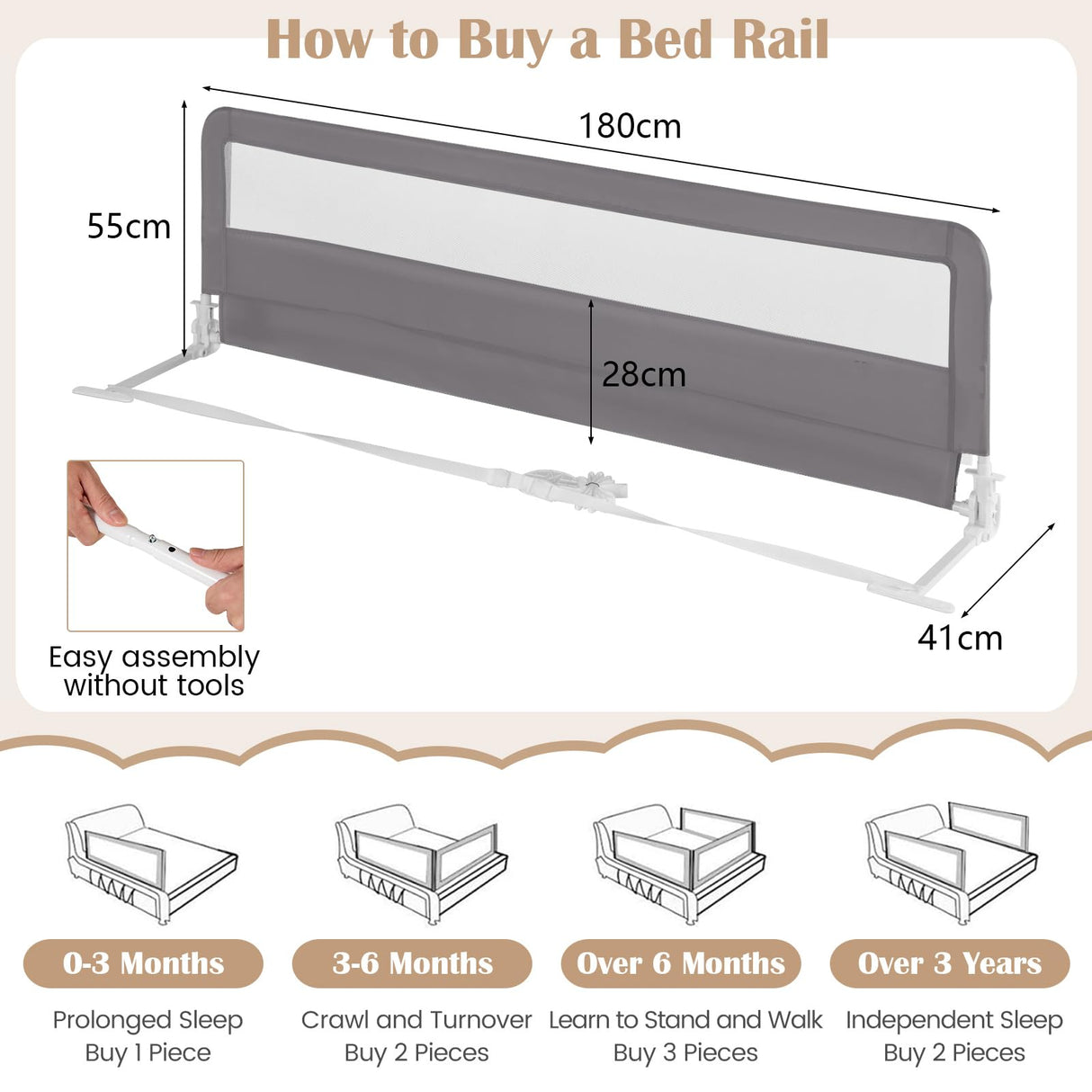 How to Buy a Bed Rail

180cm

55cm

28cm

41cm

Easy assembly without tools

0-3 Months

Prolonged Sleep
Buy 1 Piece

3-6 Months

Crawl and Turnover
Buy 2 Pieces

Over 6 Months

Learn to Stand and Walk
Buy 3 Pieces

Over 3 Years

Independent Sleep
Buy 2 Pieces