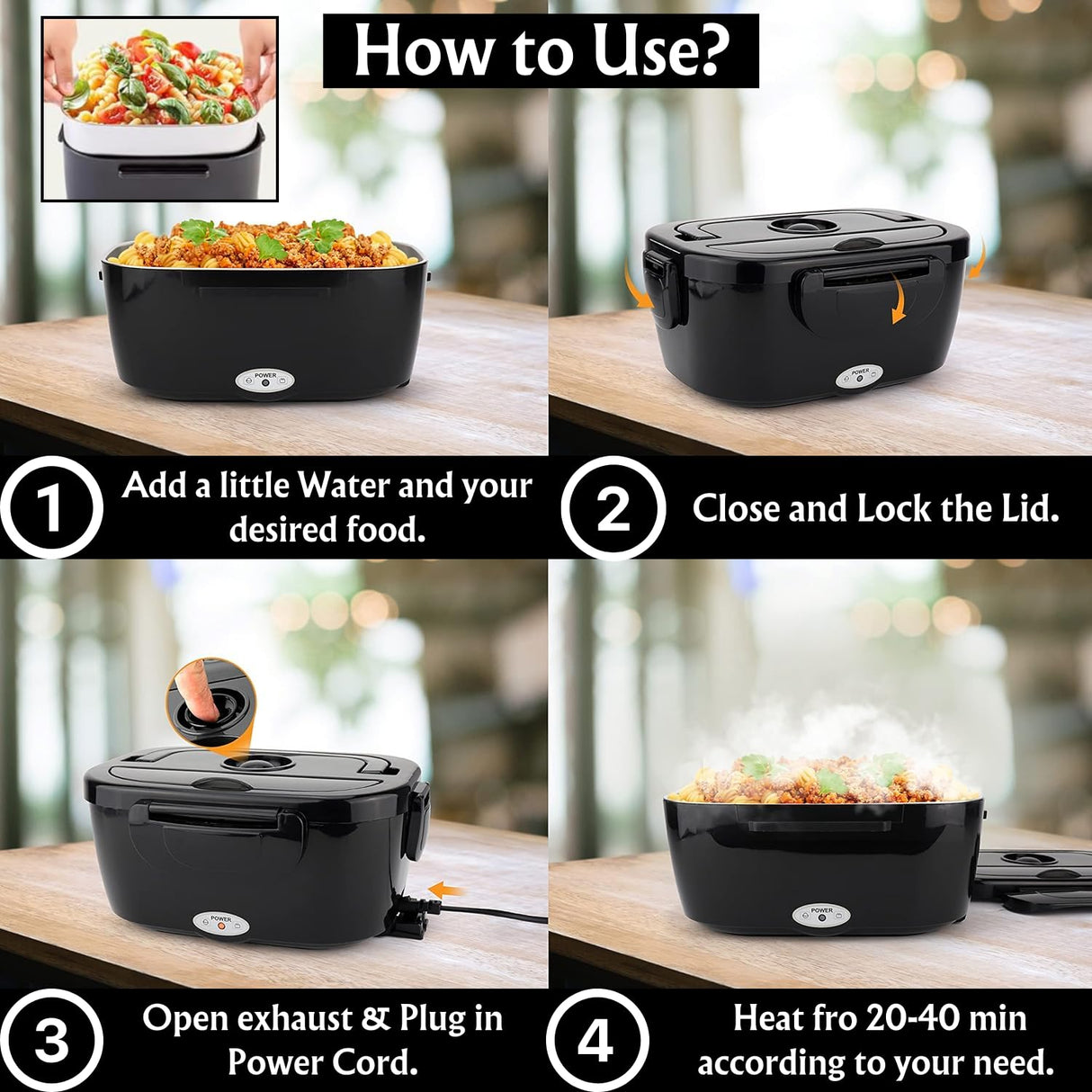 How to Use?

POWER

POWER

1 Add a little Water and your desired food.

2 Close and Lock the Lid.

POWER

POWER

3 Open exhaust & Plug in Power Cord.

4 Heat fro 20-40 min according to your need.