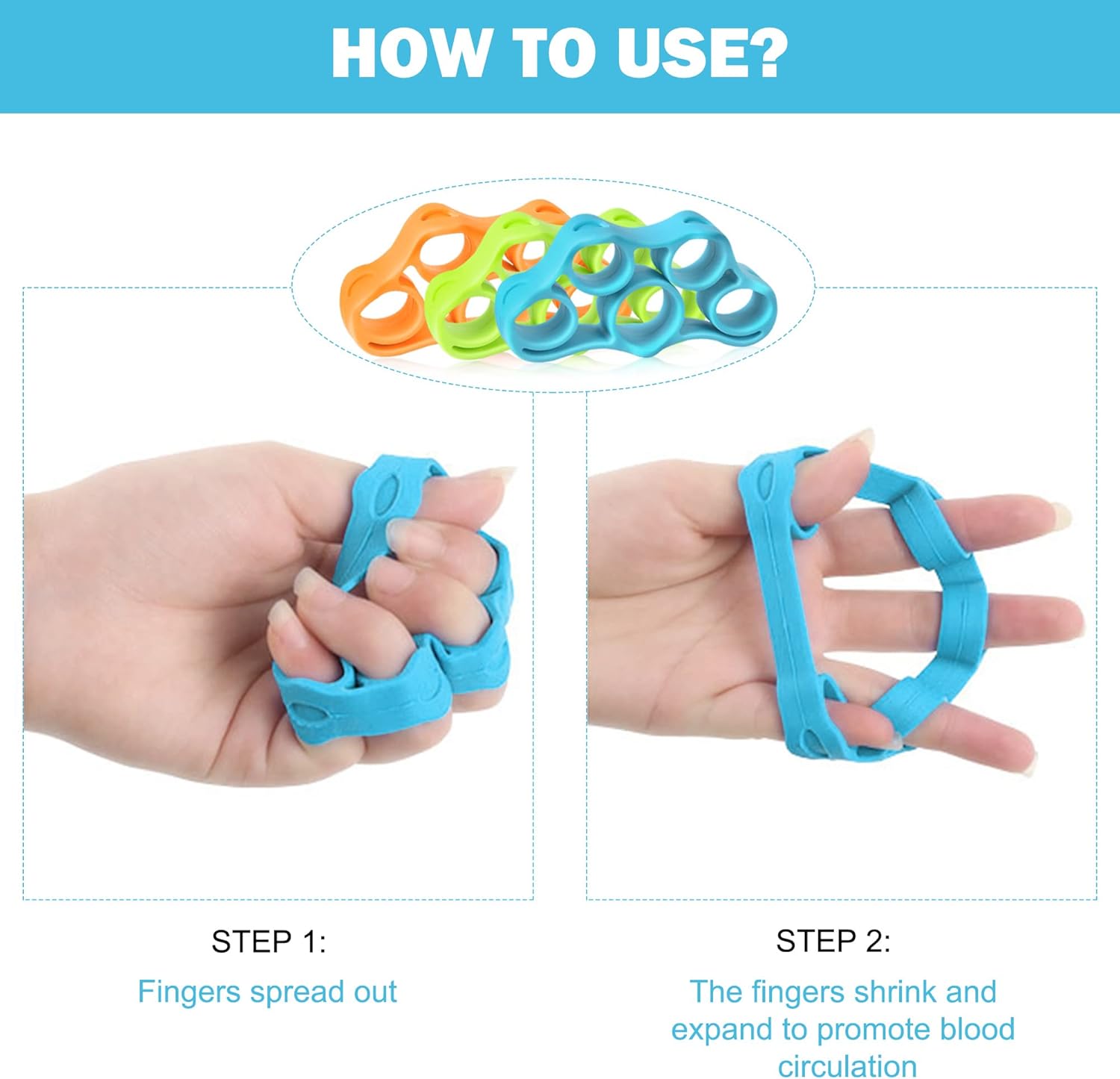 HOW TO USE?

STEP 1:
Fingers spread out

STEP 2:
The fingers shrink and expand to promote blood circulation