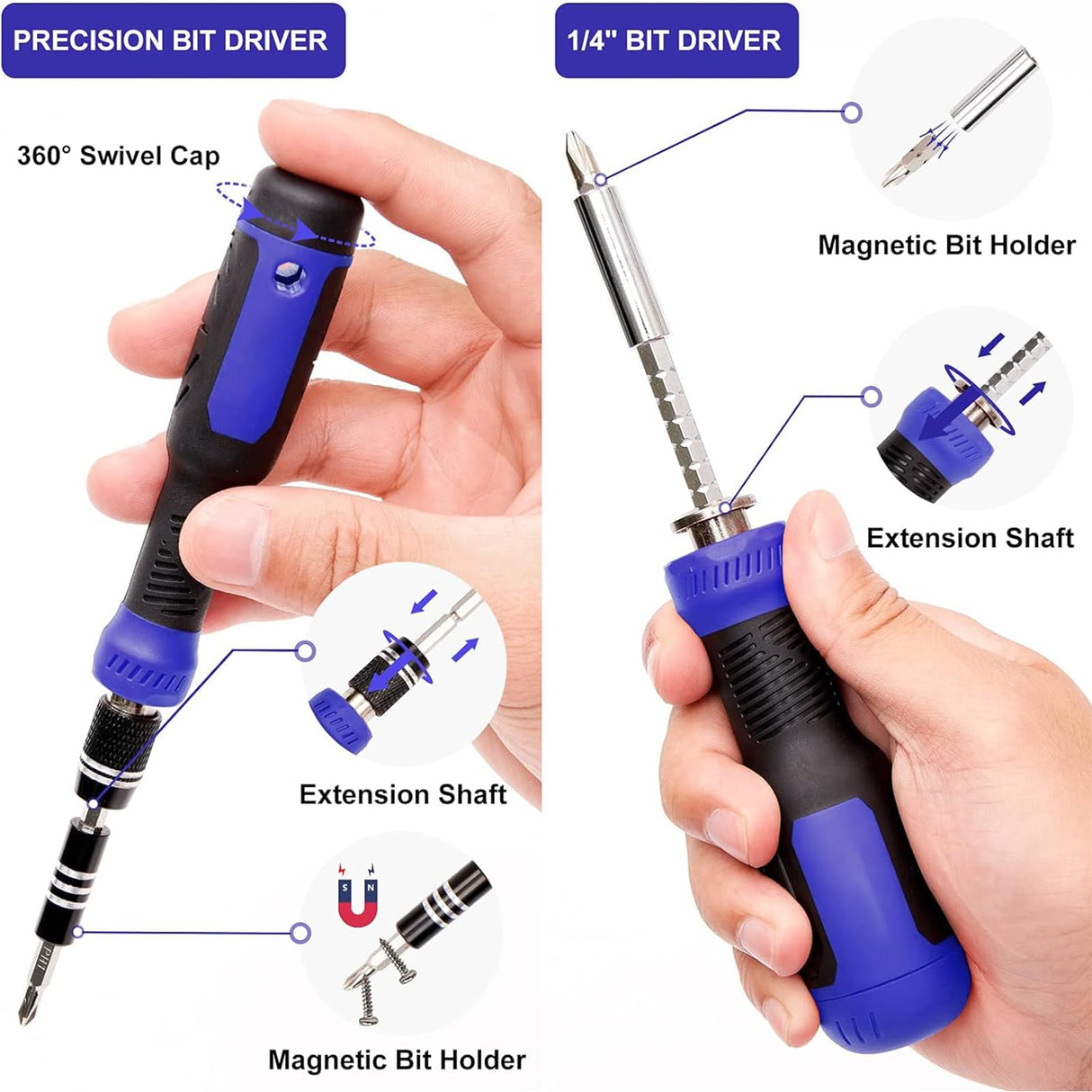 PRECISION BIT DRIVER

360° Swivel Cap

Extension Shaft

S N

PH1

Magnetic Bit Holder

1/4" BIT DRIVER

Magnetic Bit Holder

Extension Shaft