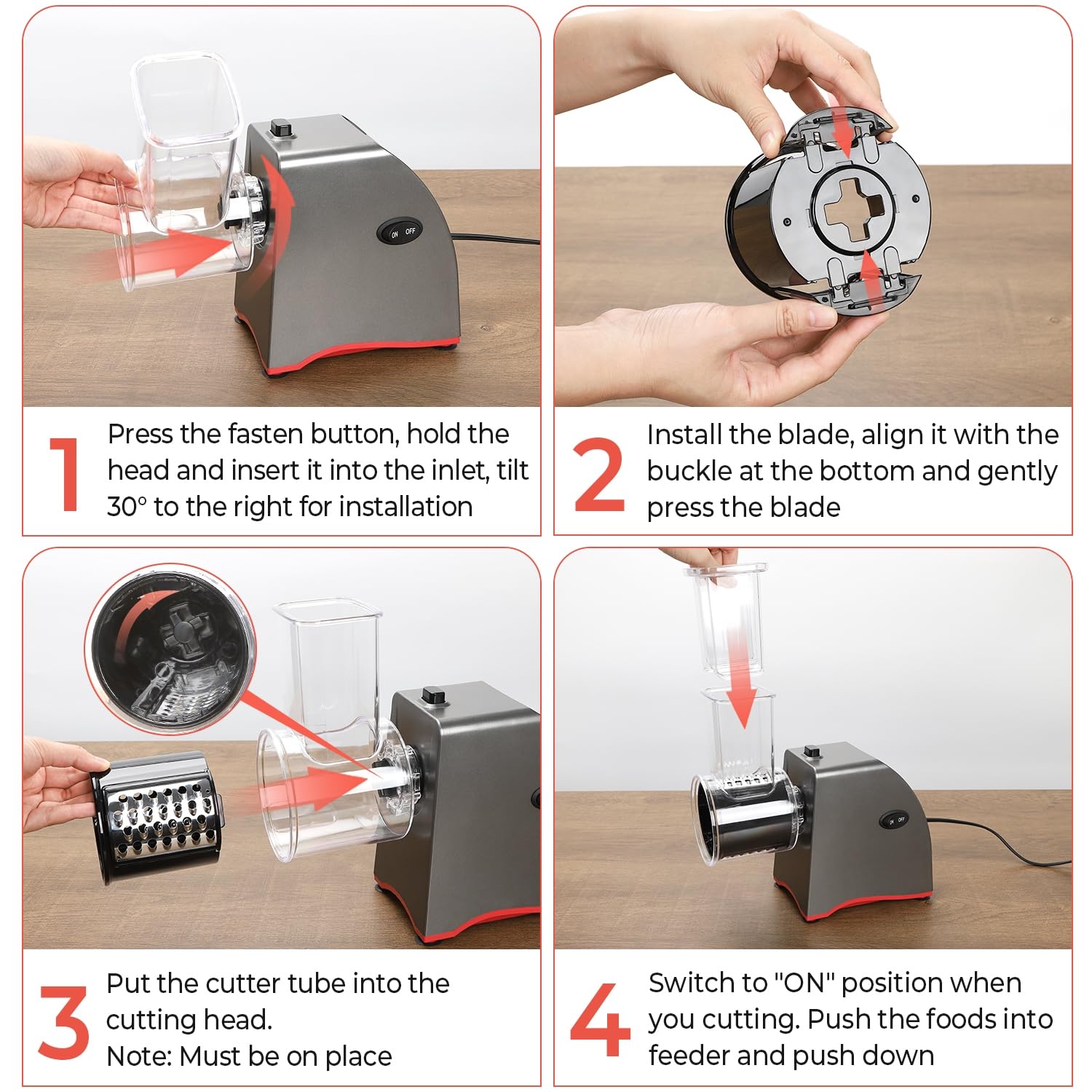 ON OFF

1 Press the fasten button, hold the head and insert it into the inlet, tilt 30° to the right for installation

2 Install the blade, align it with the buckle at the bottom and gently press the blade

3 Put the cutter tube into the cutting head.
Note: Must be on place

ON OFF

4 Switch to "ON" position when you cutting. Push the foods into feeder and push down