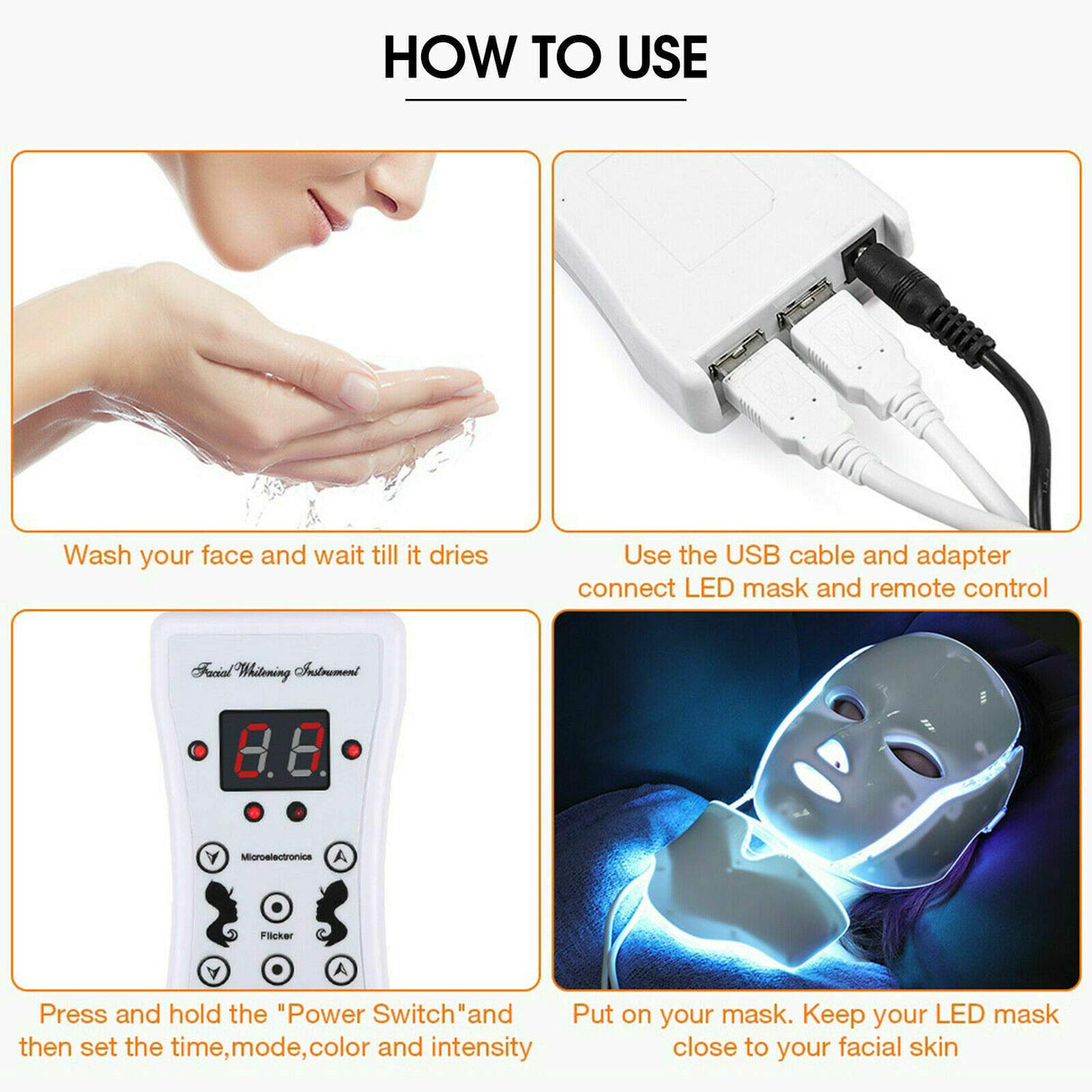 HOW TO USE

Wash your face and wait till it dries

Use the USB cable and adapter connect LED mask and remote control

Facial Whitening Instrument

Microelectronics

Flicker

Press and hold the "Power Switch"and then set the time,mode,color and intensity

Put on your mask. Keep your LED mask close to your facial skin