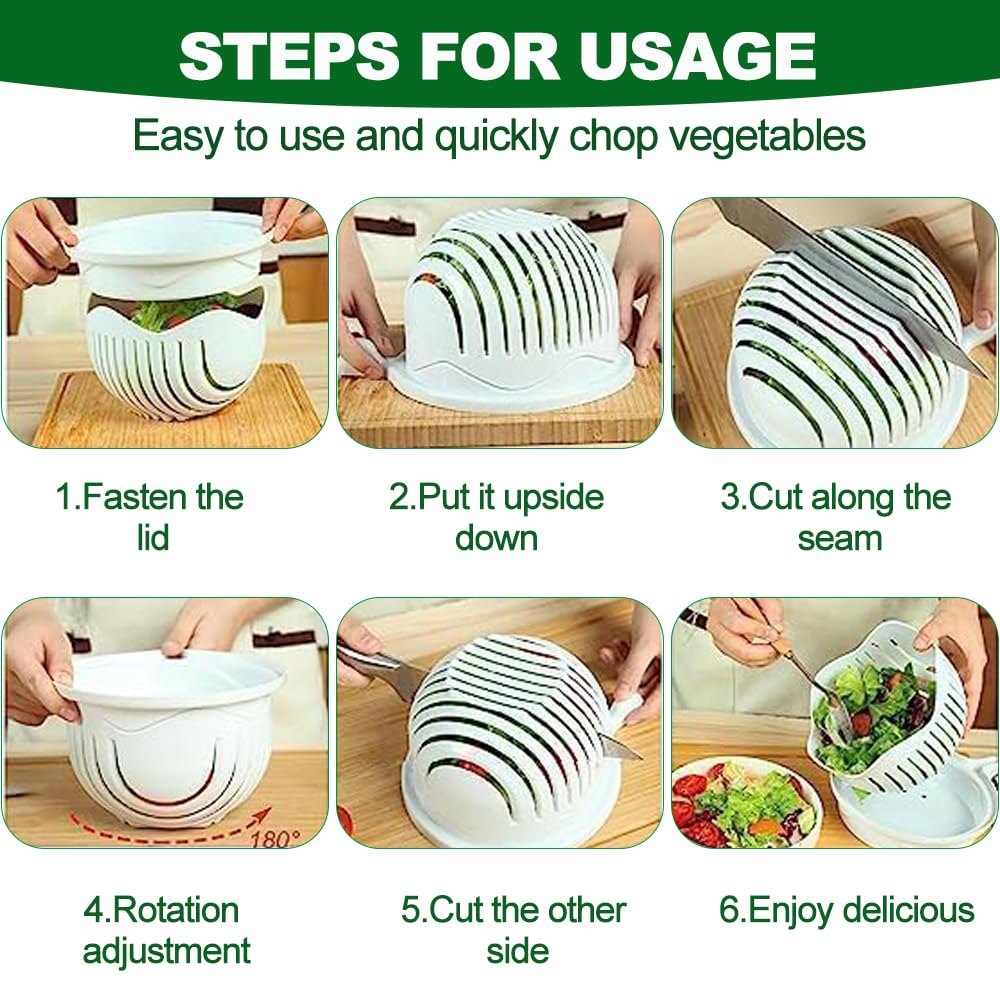 STEPS FOR USAGE

Easy to use and quickly chop vegetables

1.Fasten the lid

2.Put it upside down

3.Cut along the seam

180°

4.Rotation adjustment

5.Cut the other side

6.Enjoy delicious