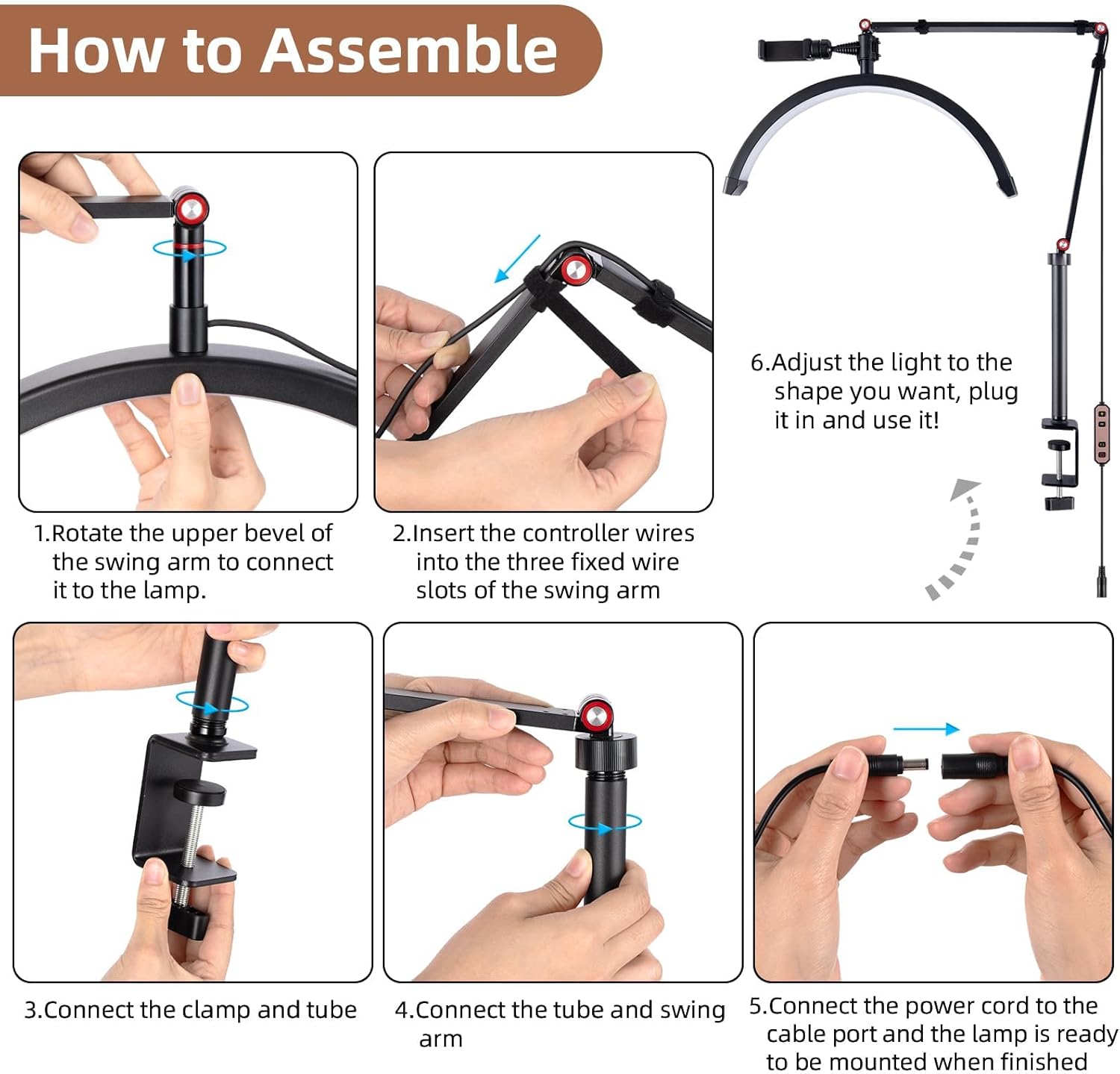 How to Assemble

1.Rotate the upper bevel of the swing arm to connect it to the lamp.

2.Insert the controller wires into the three fixed wire slots of the swing arm

6.Adjust the light to the shape you want, plug it in and use it!

3.Connect the clamp and tube

4.Connect the tube and swing arm

5.Connect the power cord to the cable port and the lamp is ready to be mounted when finished