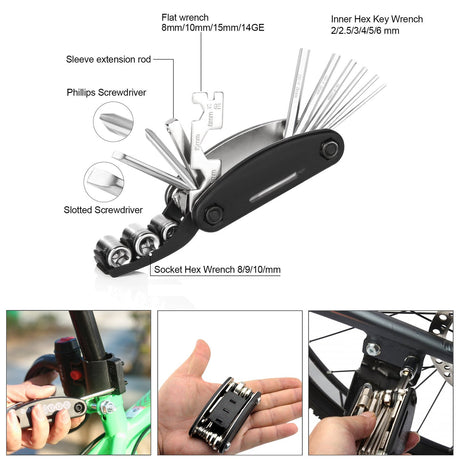 Flat wrench
8mm/10mm/15mm/14GE

Inner Hex Key Wrench
2/2.5/3/4/5/6 mm

Sleeve extension rod

Phillips Screwdriver

Slotted Screwdriver

Socket Hex Wrench 8/9/10/mm