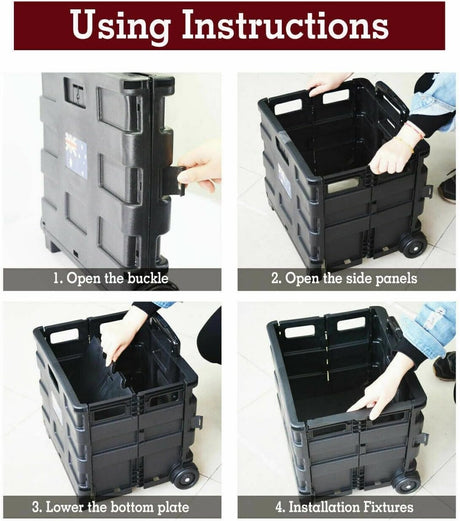 Using Instructions

1. Open the buckle

2. Open the side panels

3. Lower the bottom plate

4. Installation Fixtures