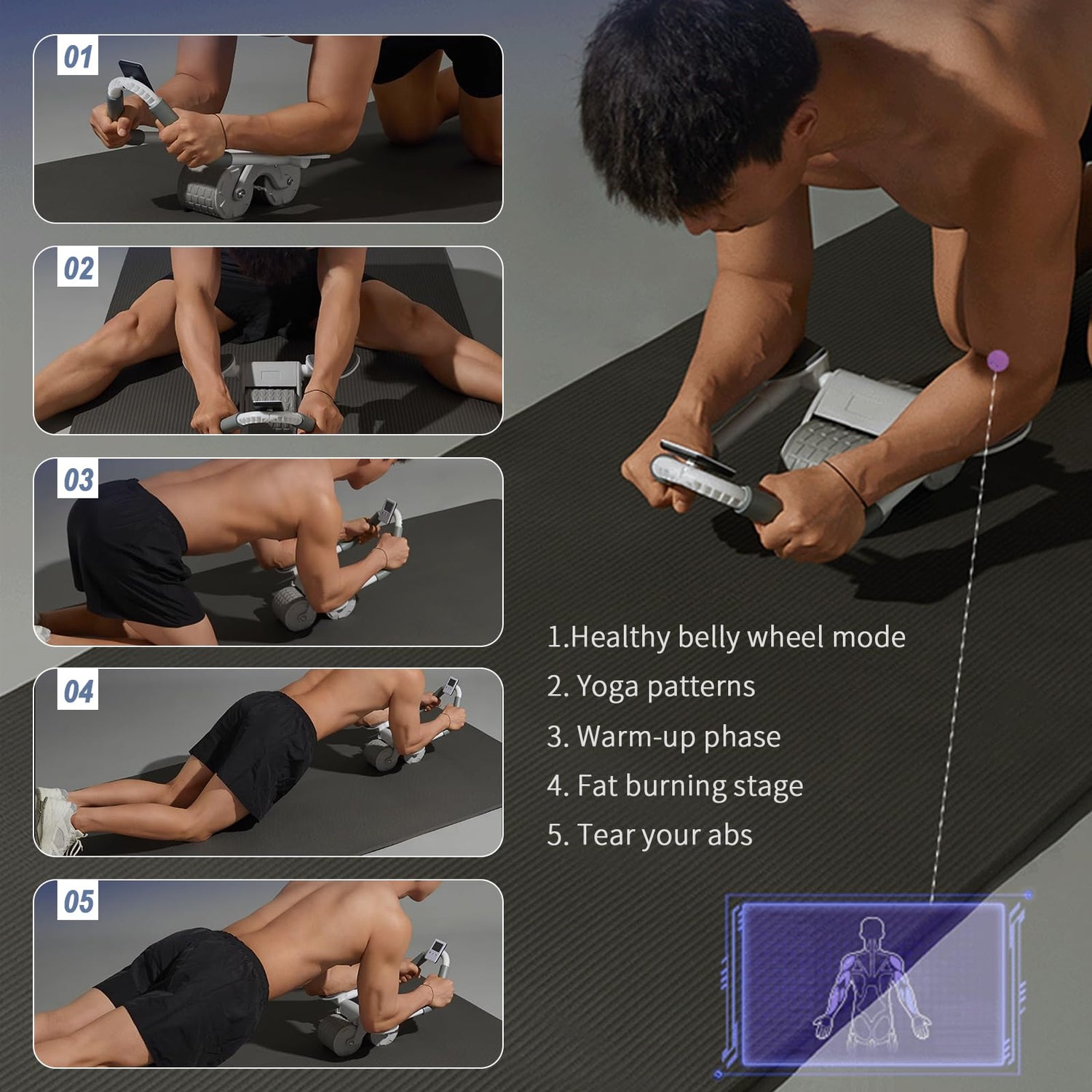 01

02

03

04

05

1.Healthy belly wheel mode

2. Yoga patterns

3. Warm-up phase

4. Fat burning stage

5. Tear your abs