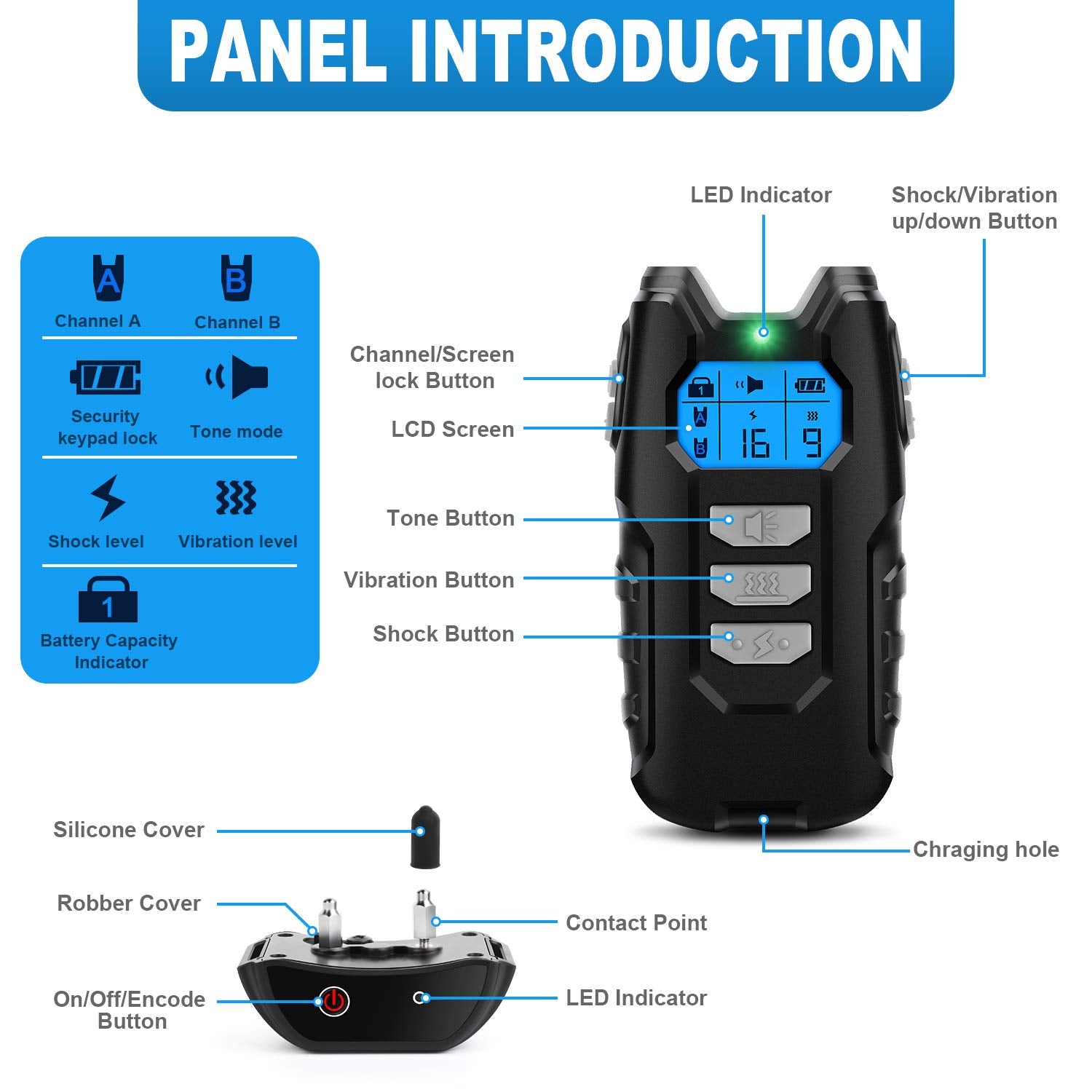 PANEL INTRODUCTION

A
Channel A

B
Channel B

Security keypad lock

Tone mode

Shock level

Vibration level

1
Battery Capacity Indicator

LED Indicator

Shock/Vibration up/down Button

Channel/Screen lock Button

LCD Screen

1
A
B
16
9

Tone Button

Vibration Button

Shock Button

Chraging hole

Silicone Cover

Robber Cover

Contact Point

On/Off/Encode Button

LED Indicator