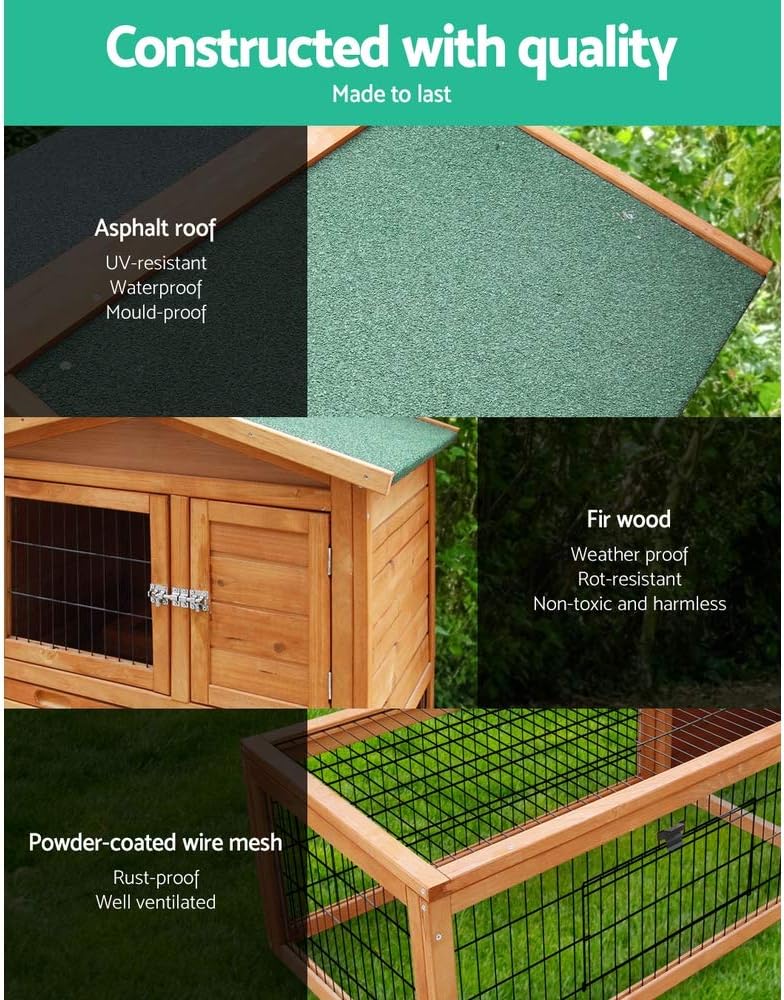 Constructed with quality
Made to last

Asphalt roof
UV-resistant
Waterproof
Mould-proof

Fir wood
Weather proof
Rot-resistant
Non-toxic and harmless

Powder-coated wire mesh
Rust-proof
Well ventilated